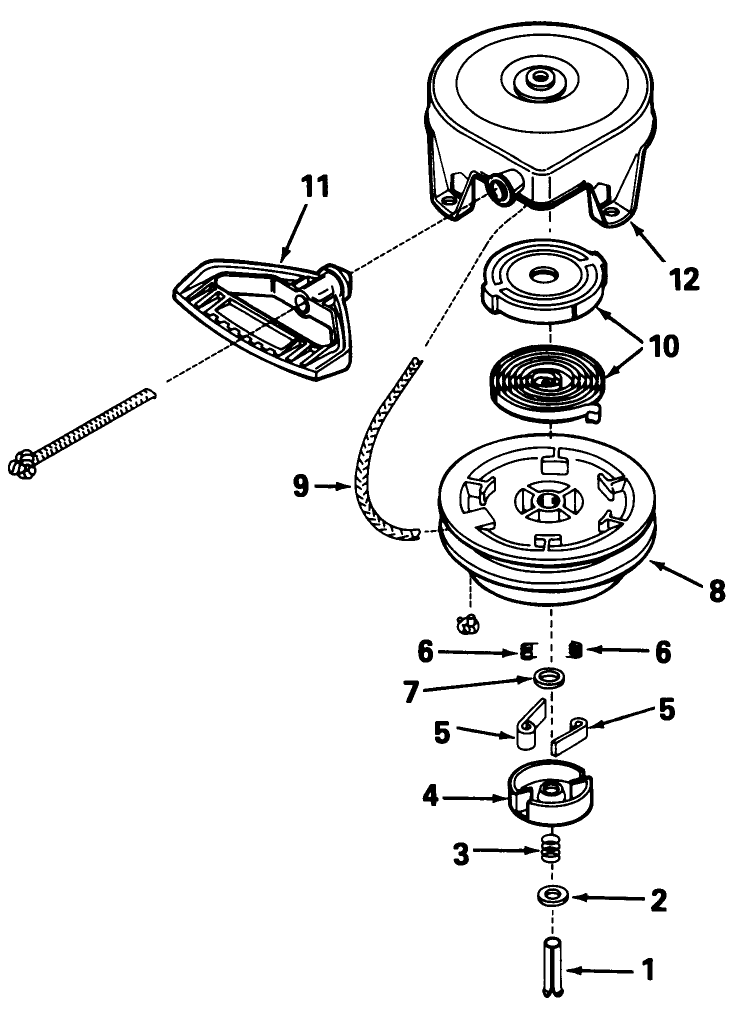 11
12
10
9
8
6
6
7
5
5
4
3
2
1