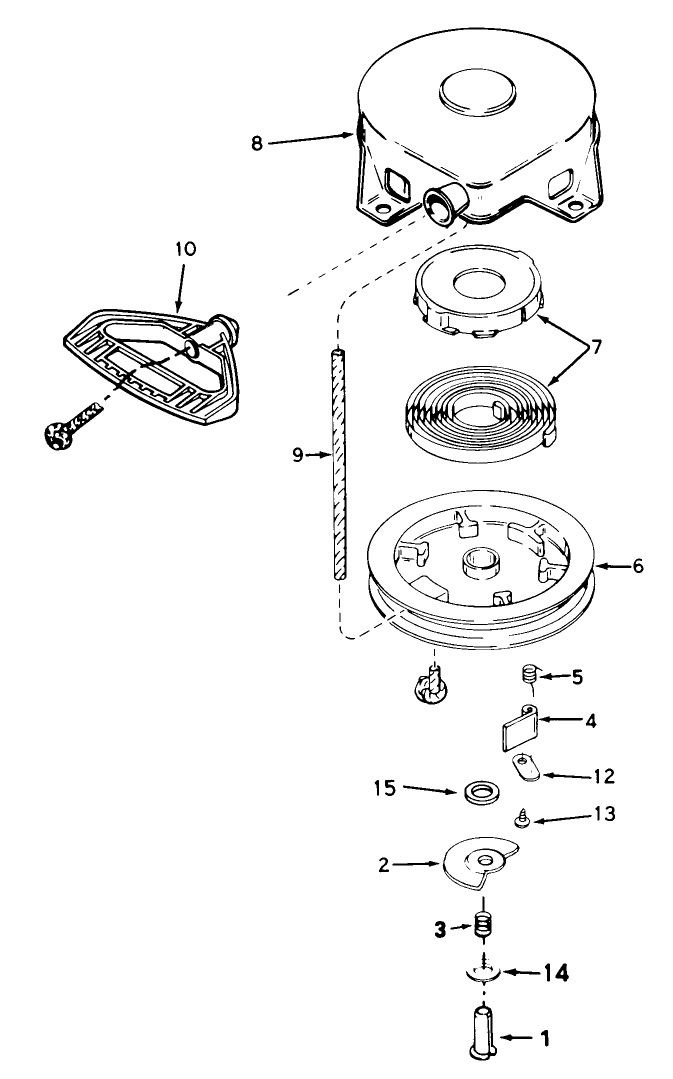 8
10
7
9
6
5
4
12
15
13
2
3
14
1