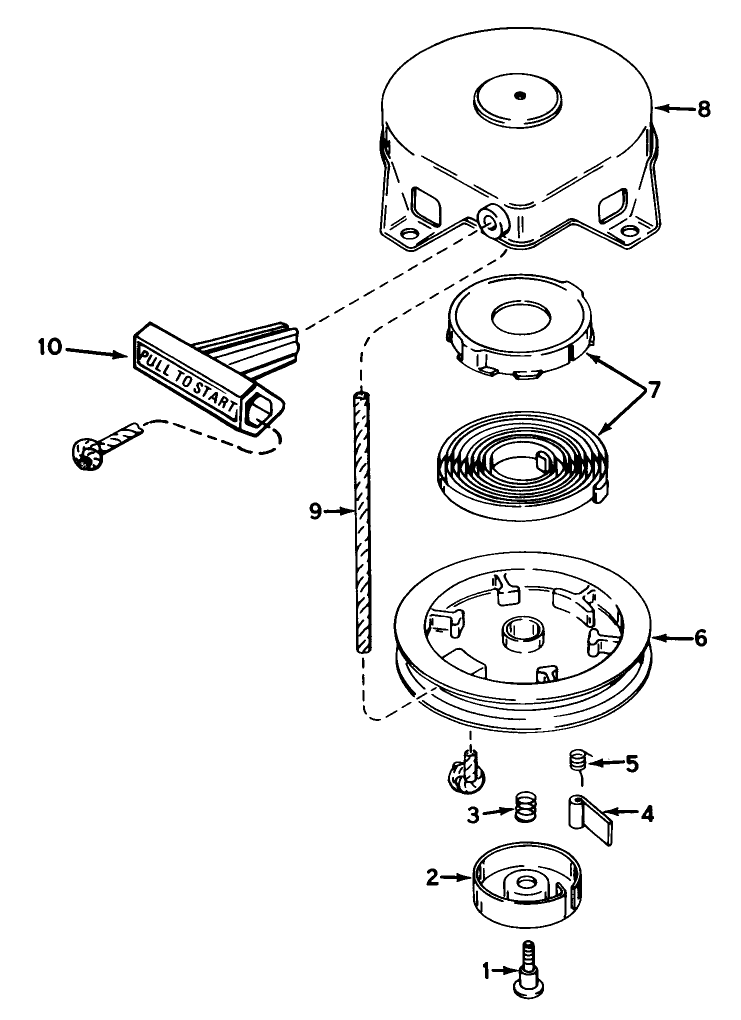 8

10

PULL TO START

7

9

6

5

3

4

2

1