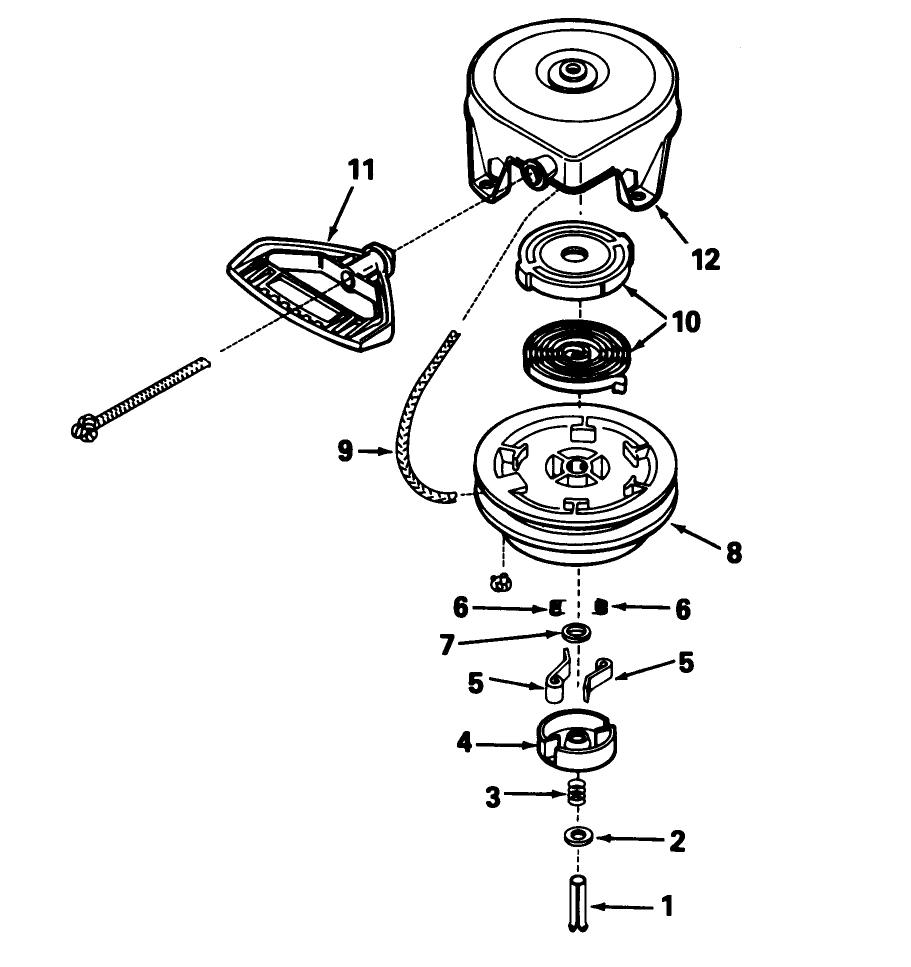 11
12
10
9
8
6
6
7
5
5
4
3
2
1