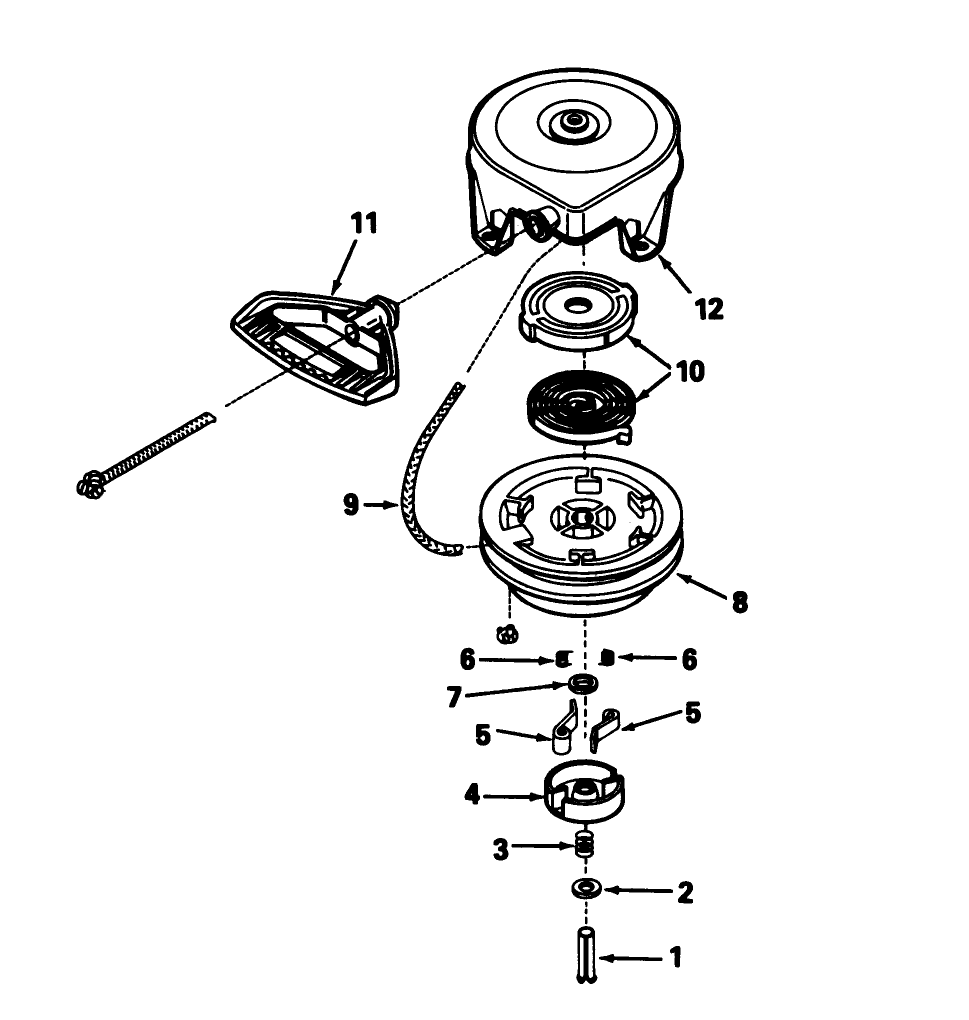 11
12
10
9
8
6
6
7
5
5
4
3
2
1