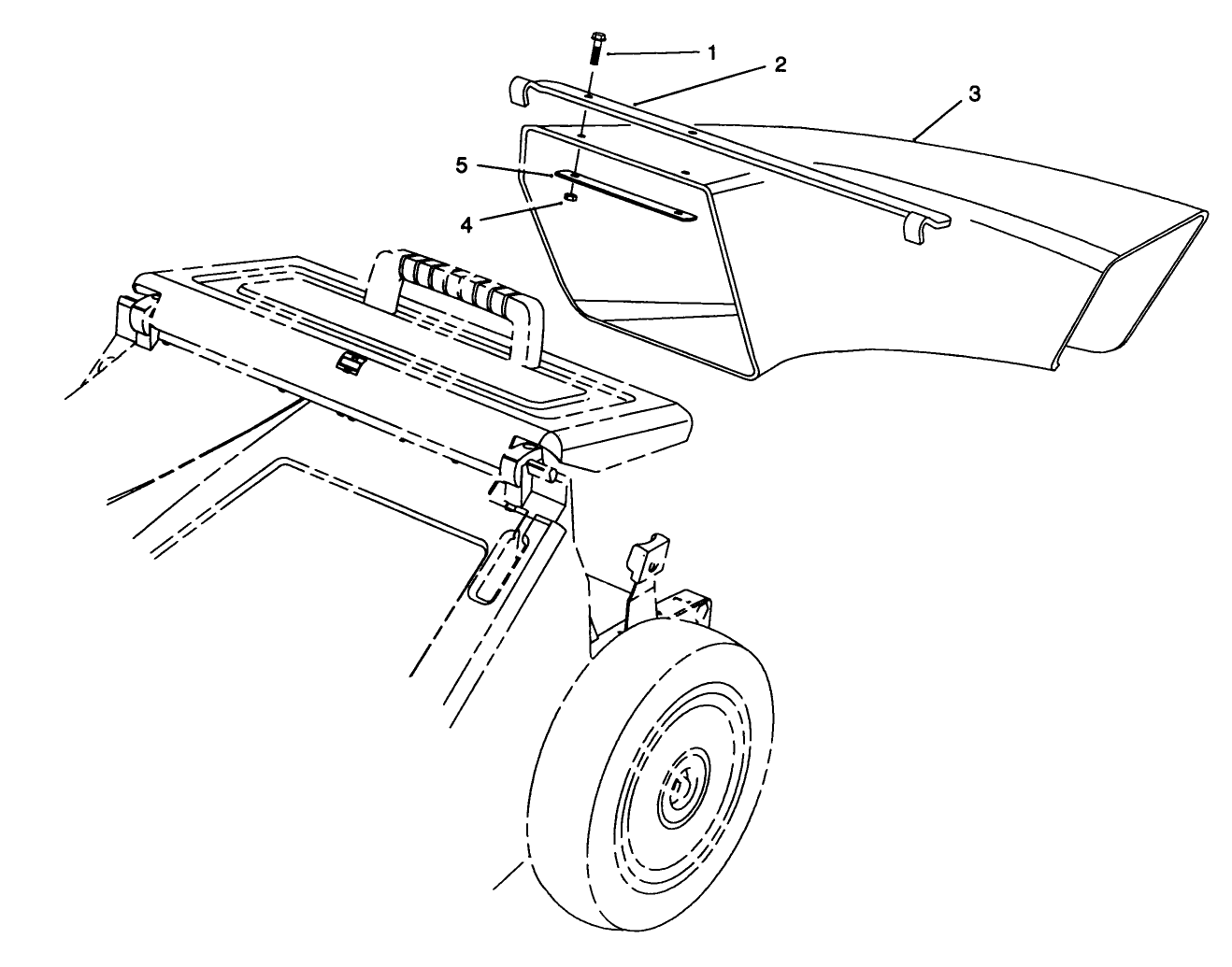 1
2
3
5
4