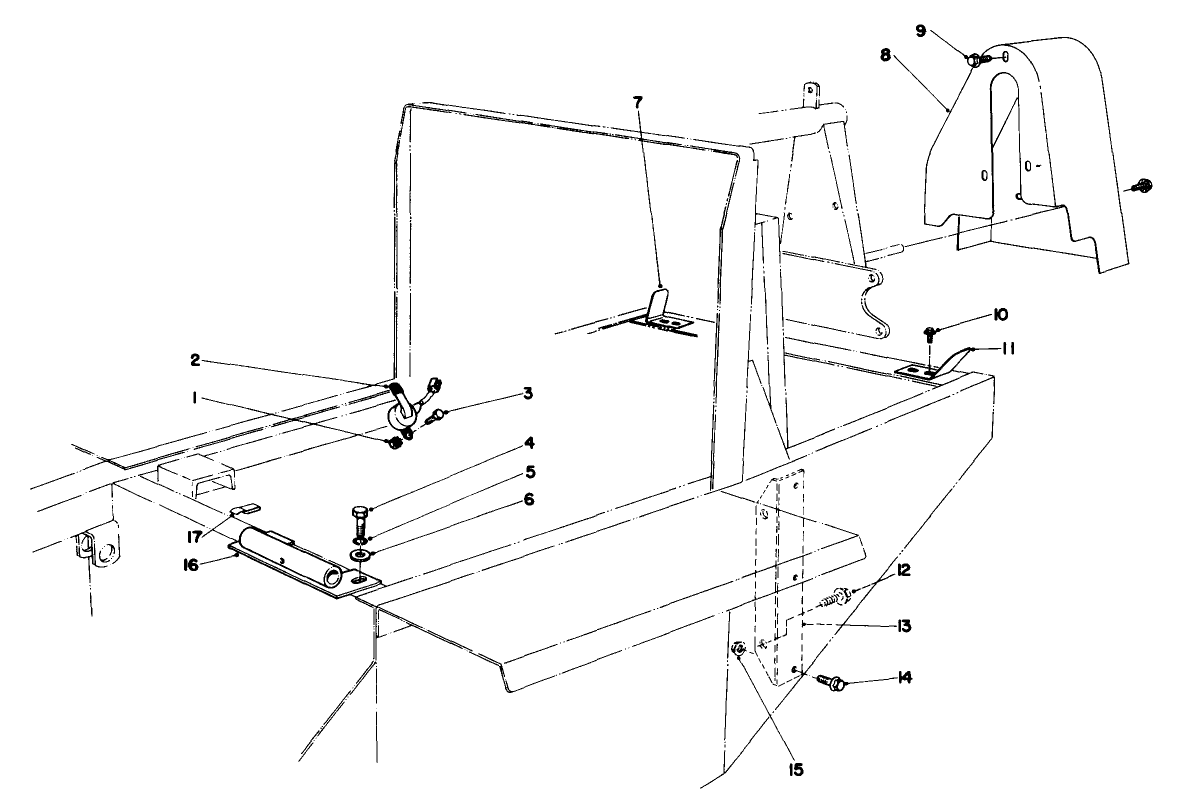 9
8
7
10
11
2
1
3
4
5
6
17
16
12
13
14
15