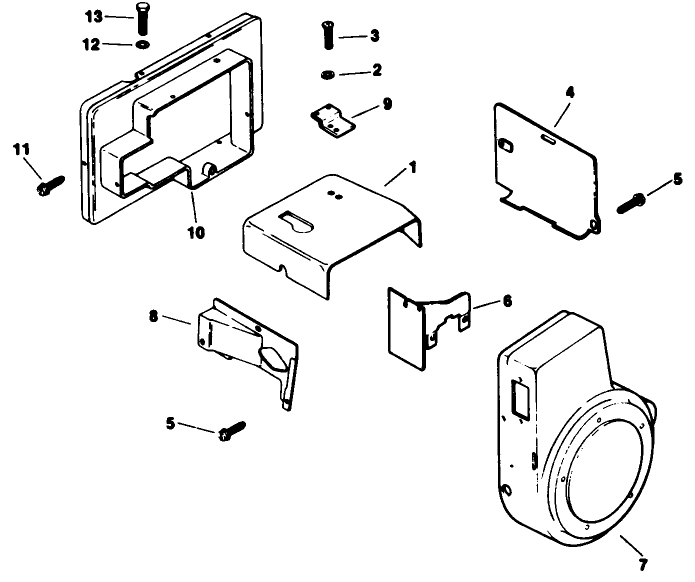 13
12
3
2
9
4
11
1
5
10
8
6
5
7