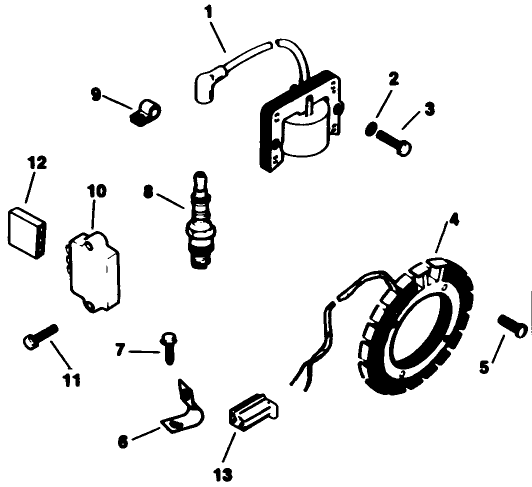 1
9
2
3
12
10
8
4
11
7
5
6
13