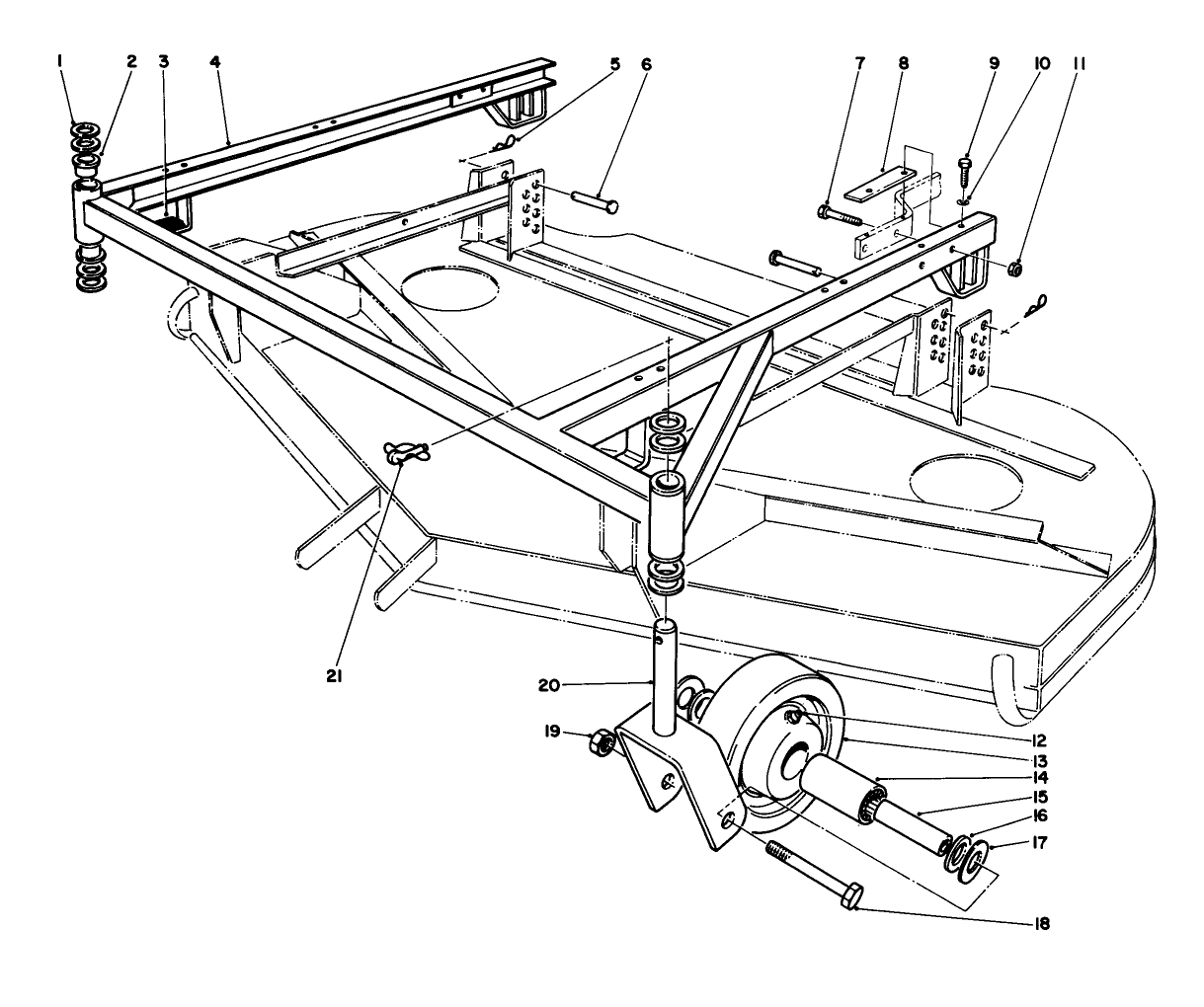 1 2 3 4 5 6 7 8 9 10 11

21

20

19

12
13
14
15
16
17

18