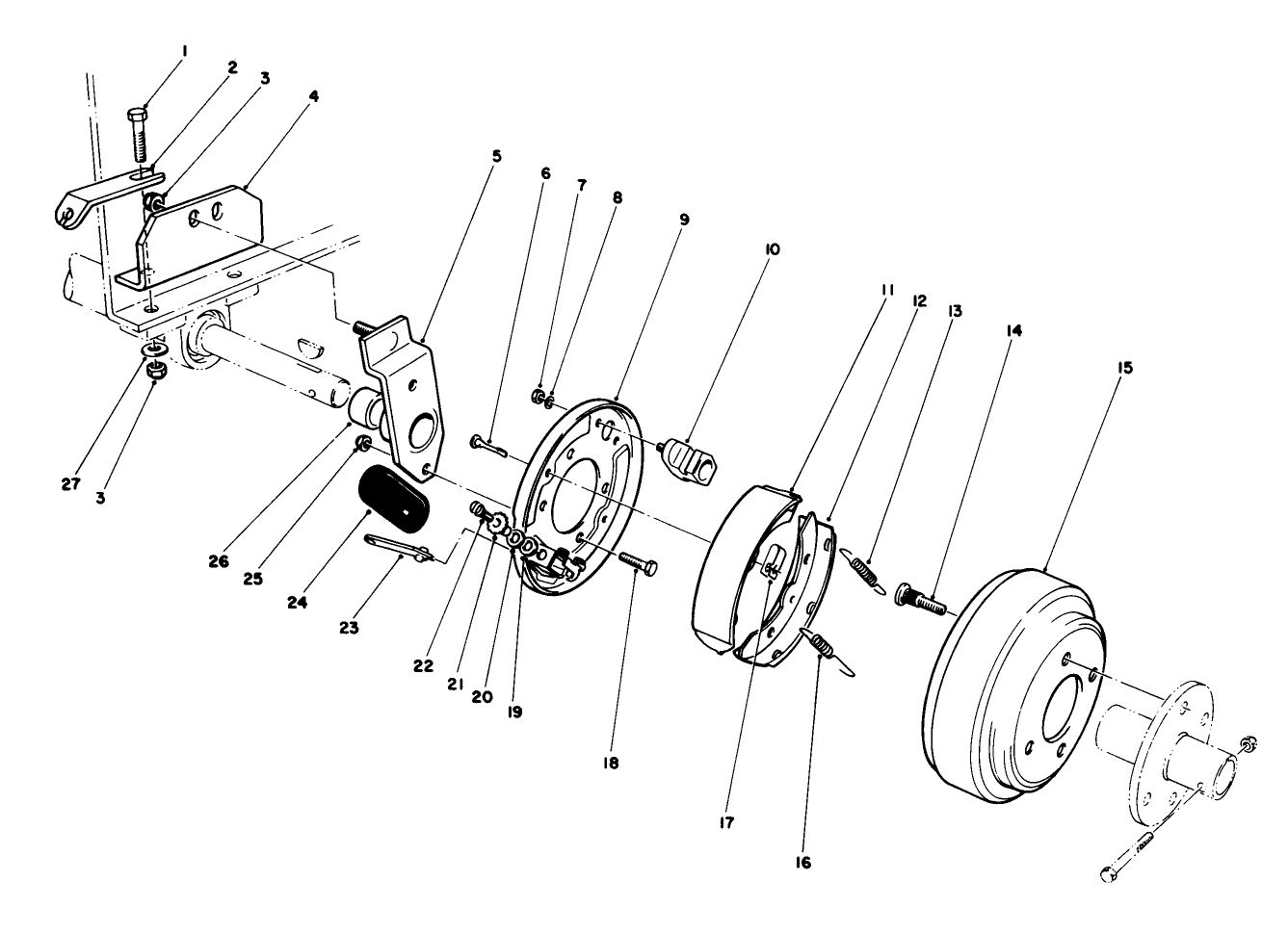 1
2
3
4
5
6
7
8
9
10
11
12
13
14
15
27
3
26
25
24
23
22
21
20
19
18
17
16