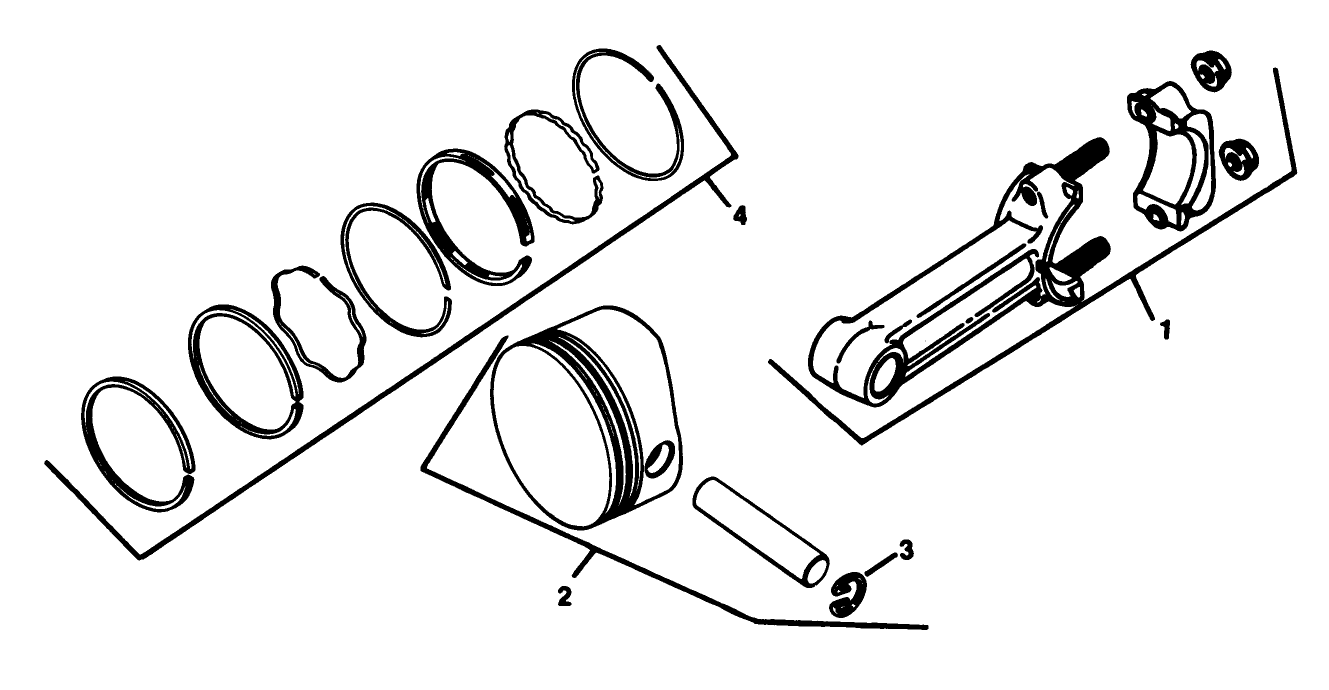 4
1
2
3