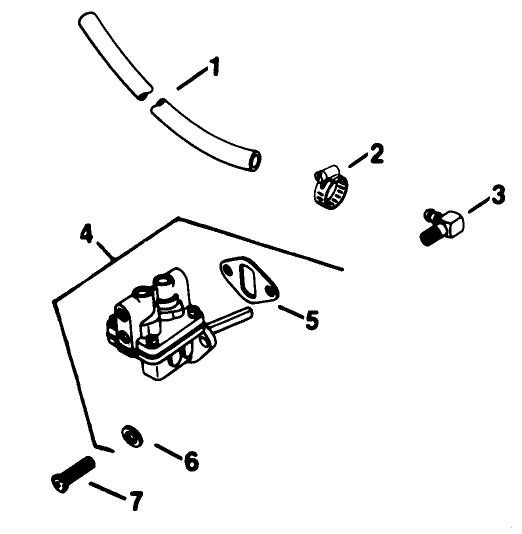 1
2
3
4
5
6
7