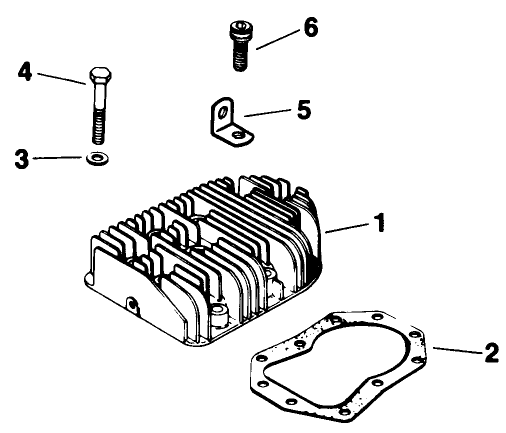 6
4
5
3
1
2