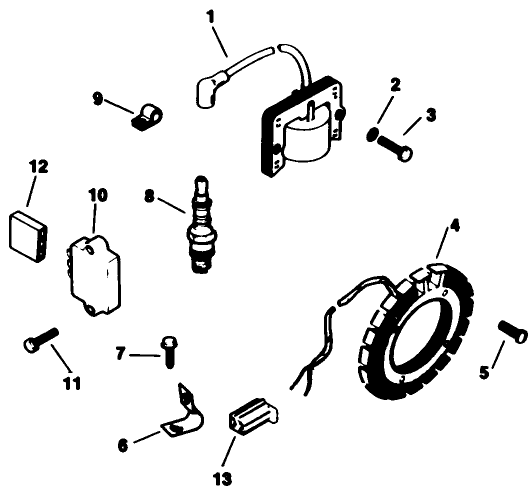 1
9
2
3
12
10
8
4
11
7
5
6
13