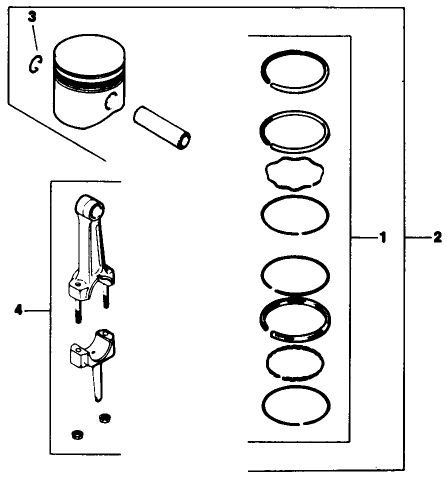 3
1
2
4