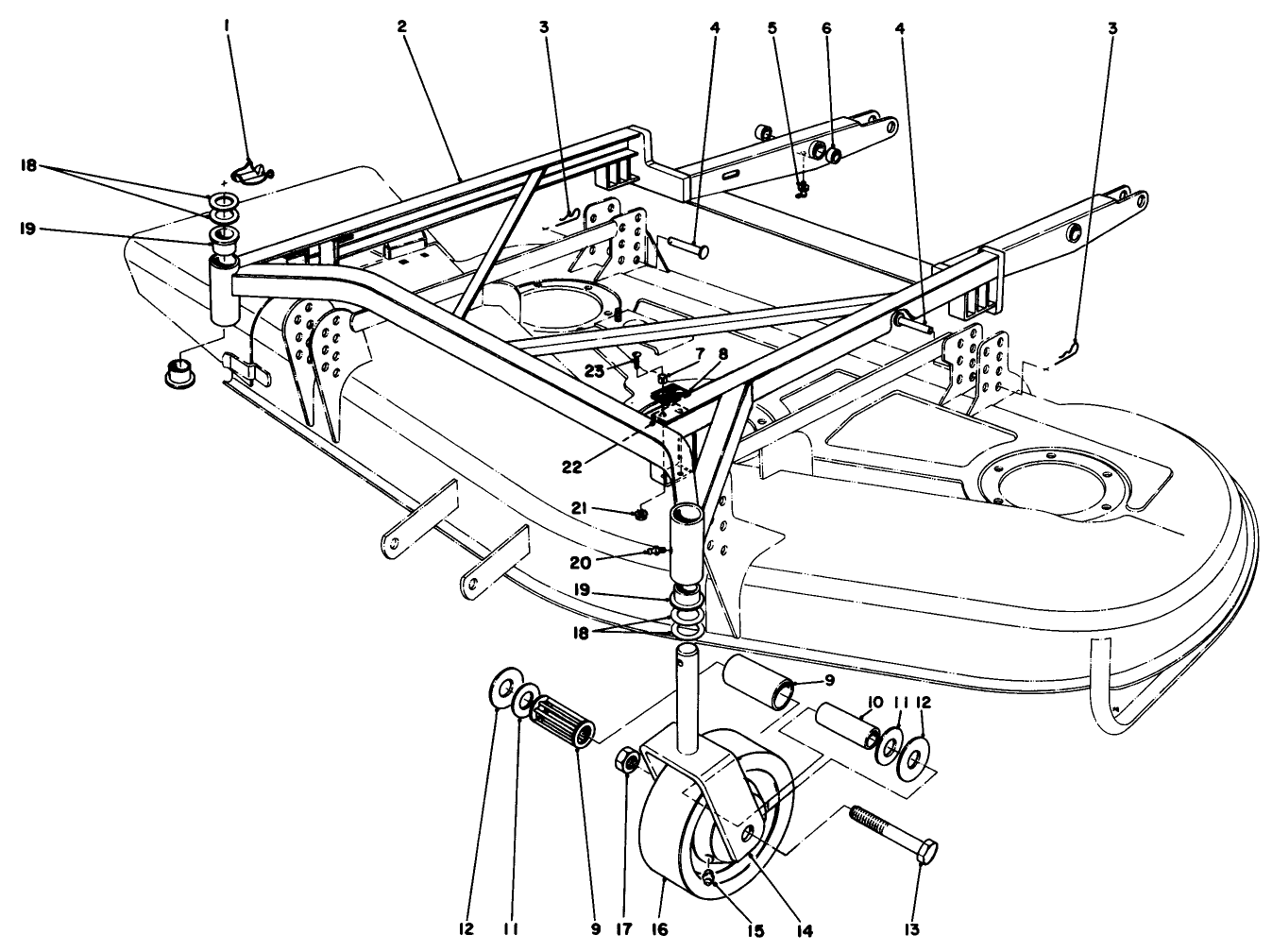 1
2
3
4
5
6
4
3
18
19
23
7
8
22
21
20
19
18
9
10
11
12
12
11
9
17
16
15
14
13