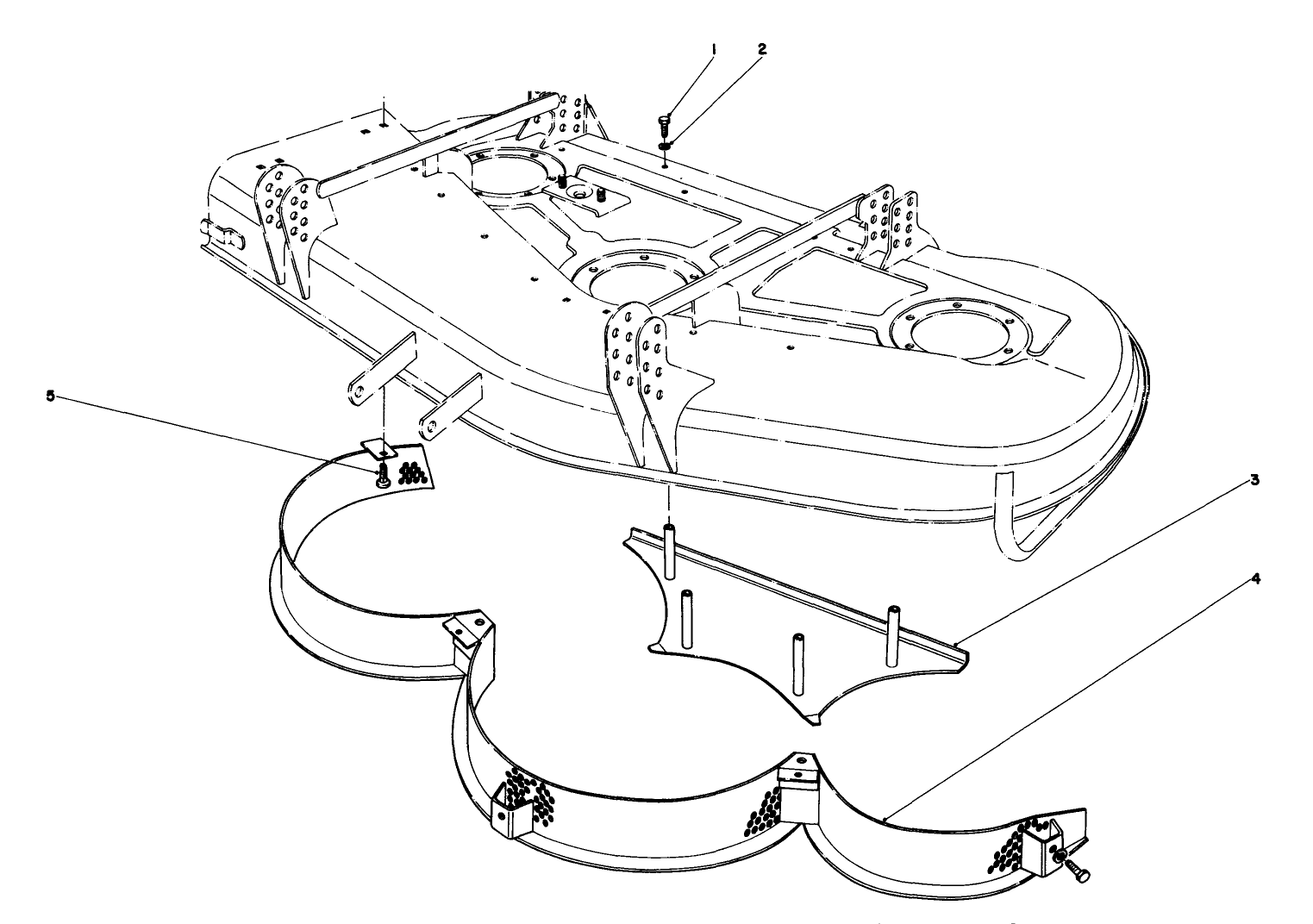 1
2
5
3
4