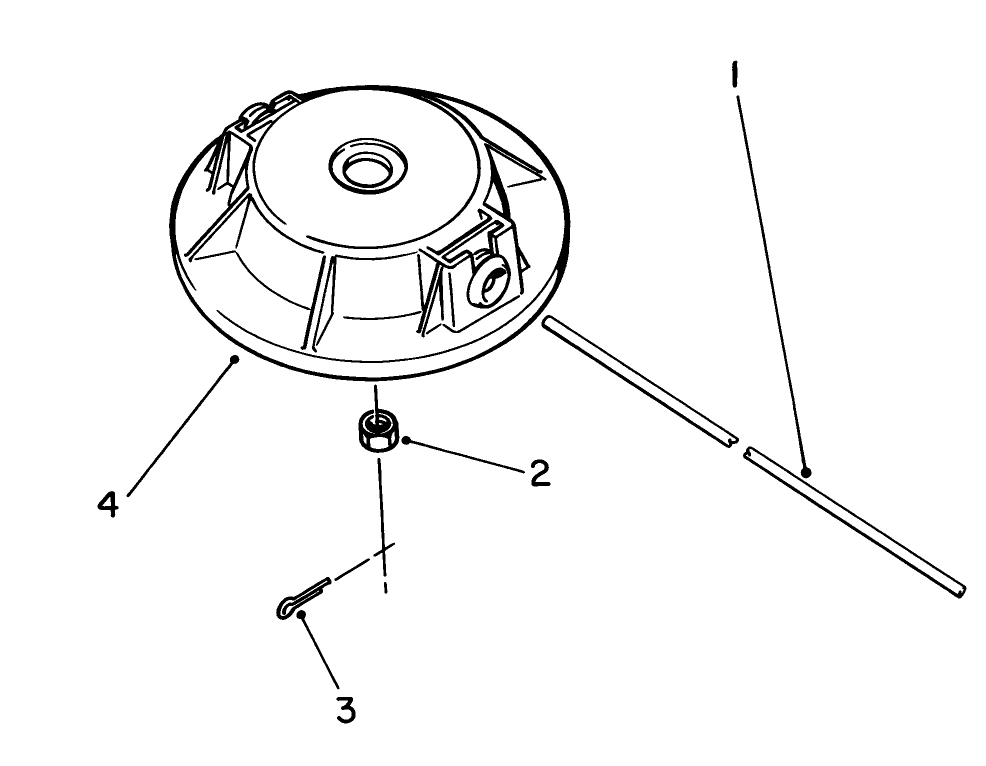 1
4
2
3