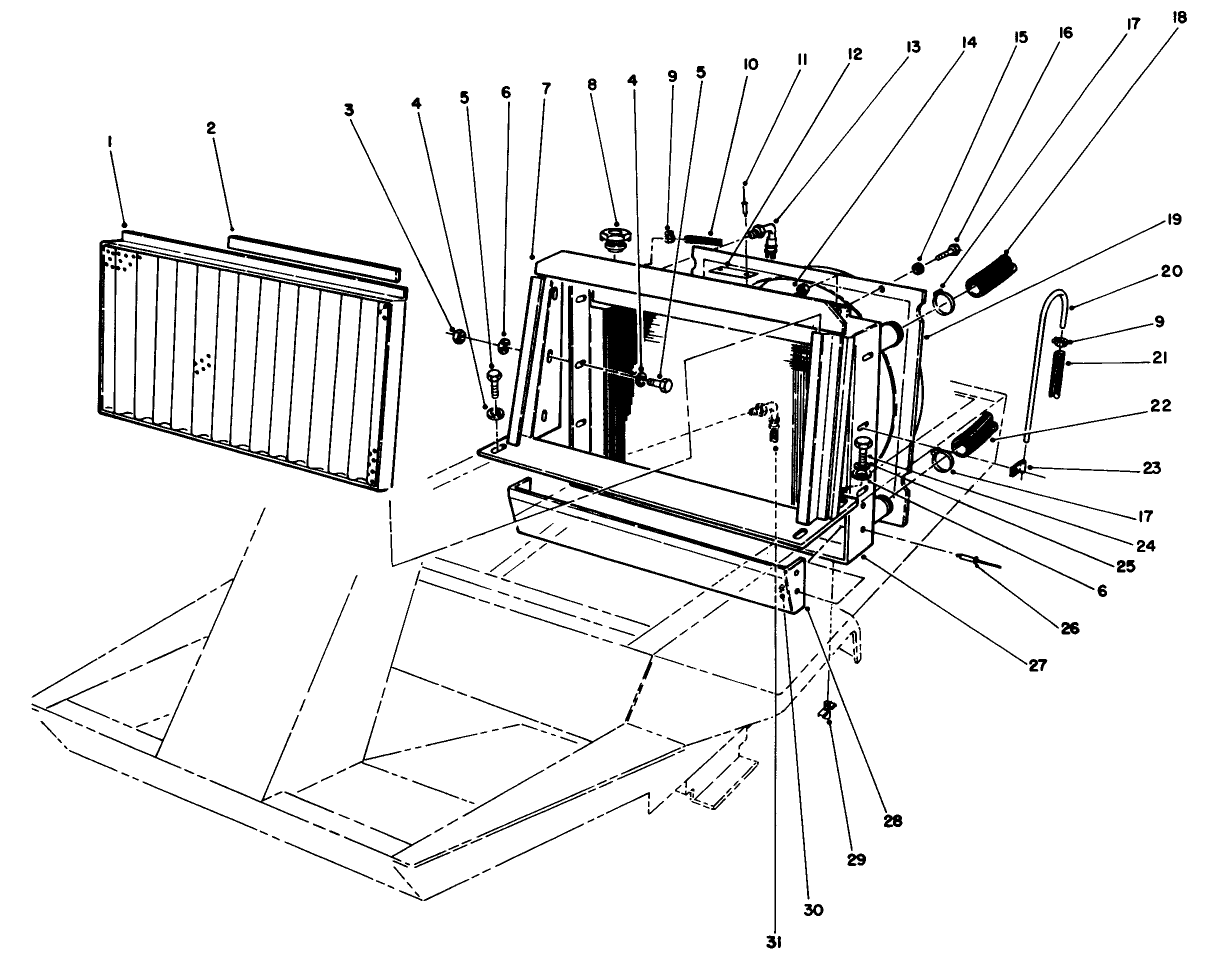 1
2
3
4
5
6
7
8
4
9
5
10
11
12
13
14
15
16
17
18
19
20
9
21
22
23
17
24
25
6
26
27
28
29
30
31