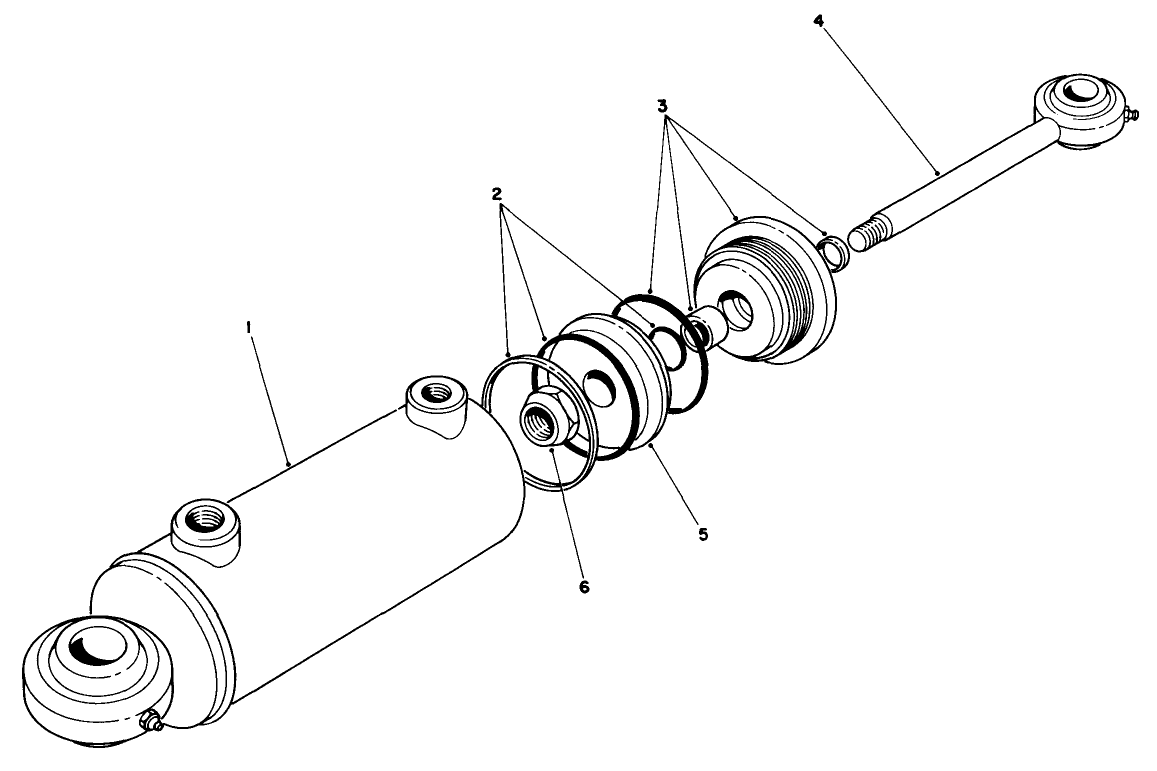 4
3
2
1
5
6