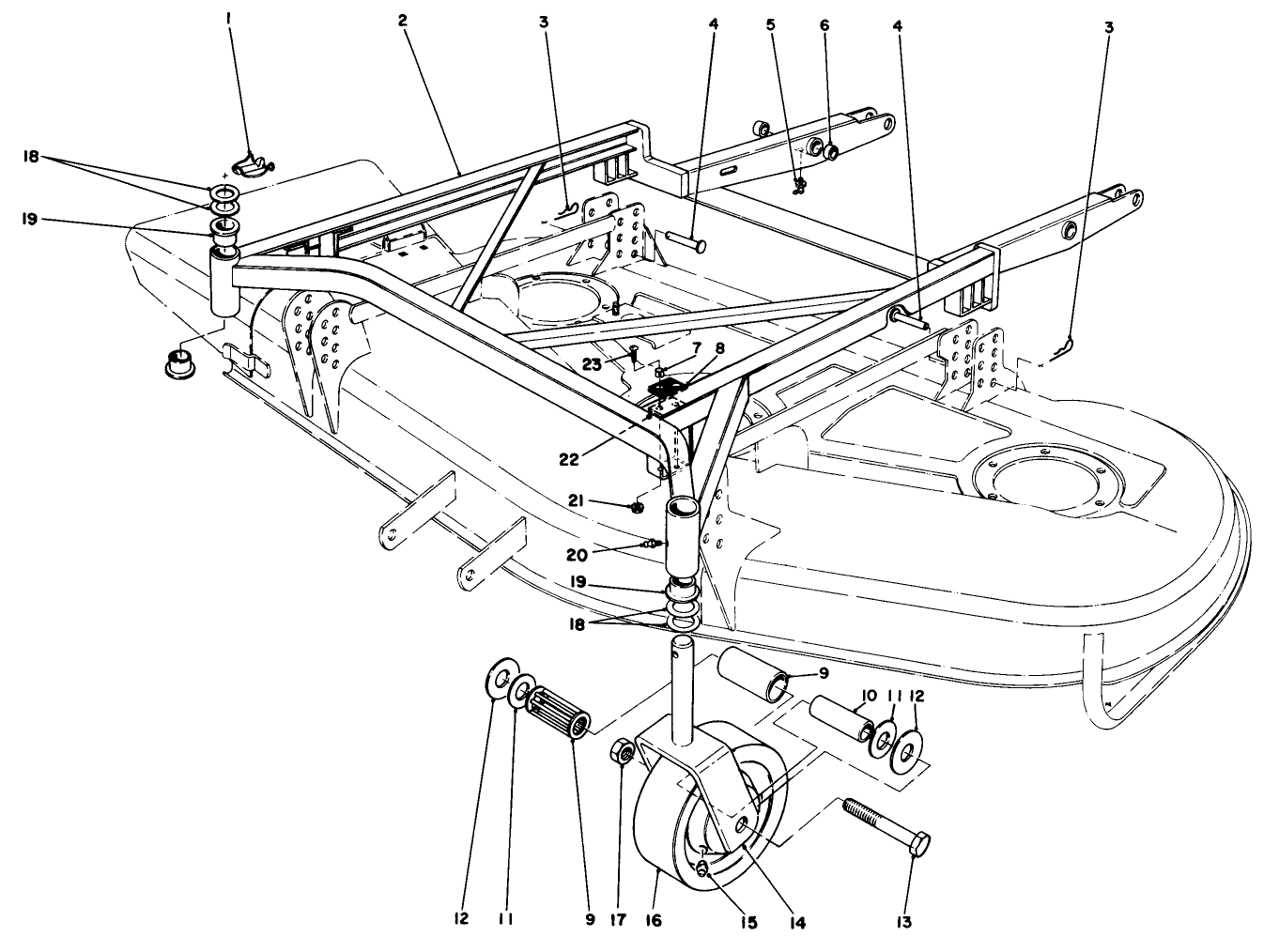 1
2
3
4
5
6
4
3
18
19
23
7
8
22
21
20
19
18
9
10
11
12
12
11
9
17
16
15
14
13