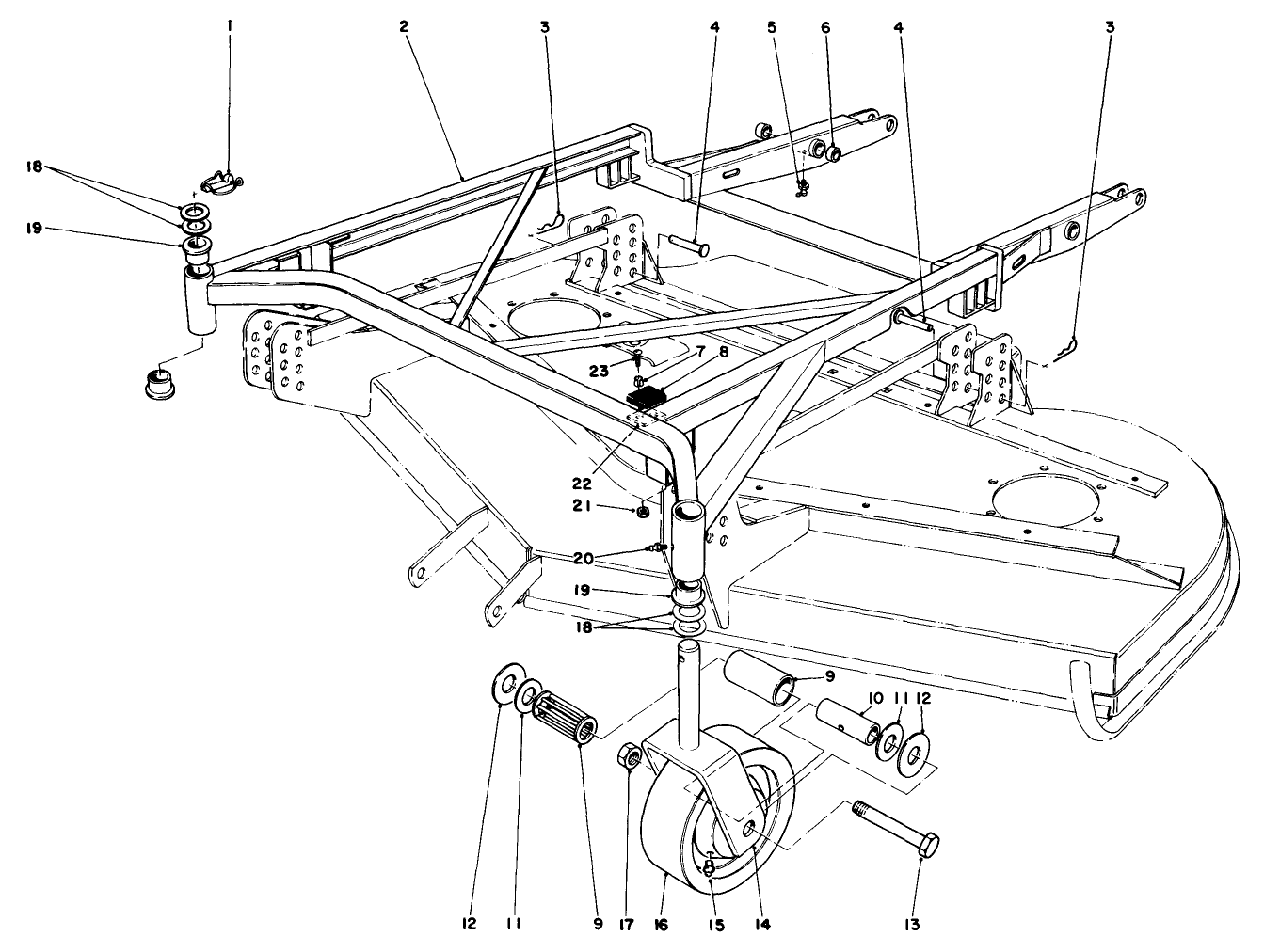 1
2
3
4
5
6
4
3
18
19
23
7
8
22
21
20
19
18
9
10
11
12
12
11
9
17
16
15
14
13