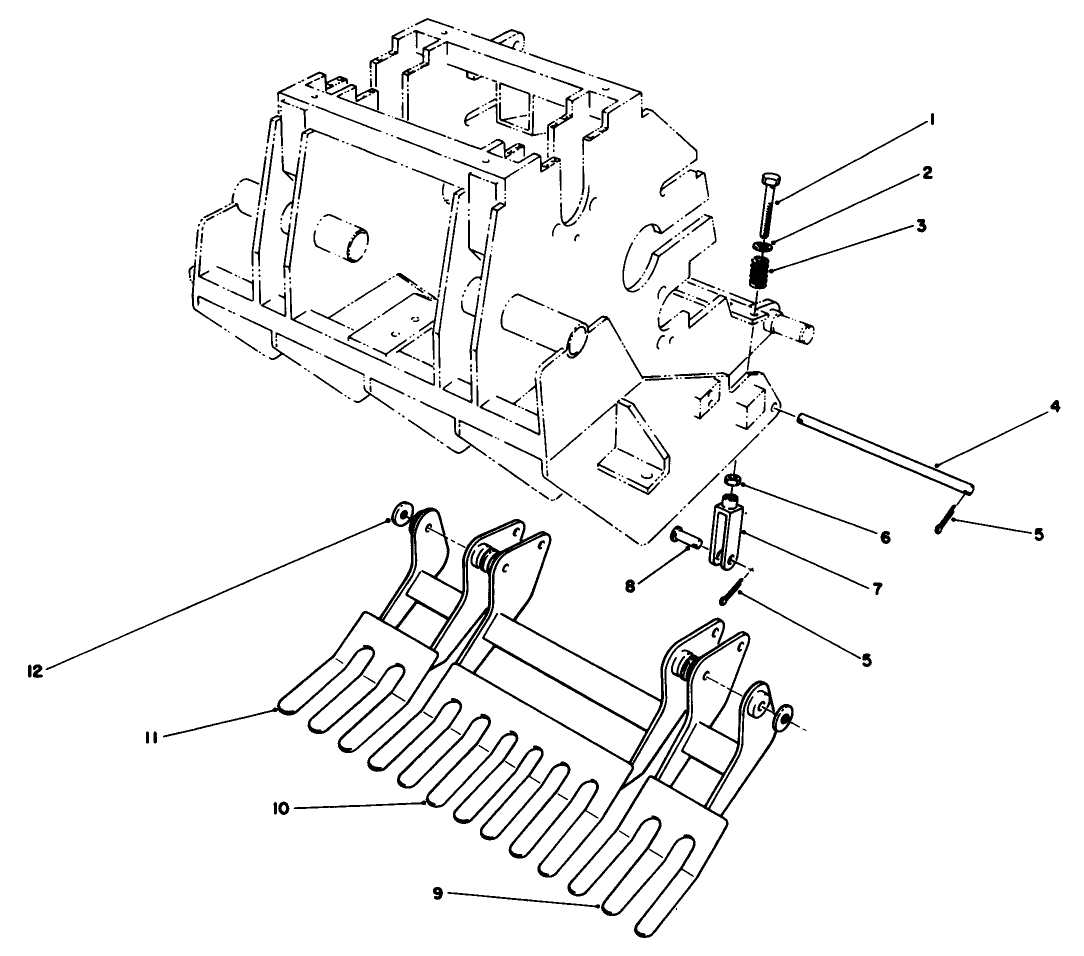 1
2
3
4
5
6
7
8
5
12
11
10
9