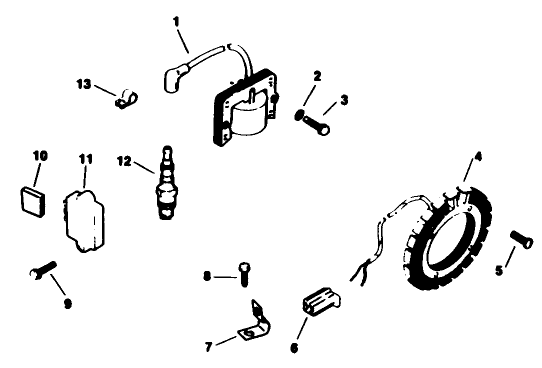 1
13
2
3
10
11
12
4
5
8
9
7
6