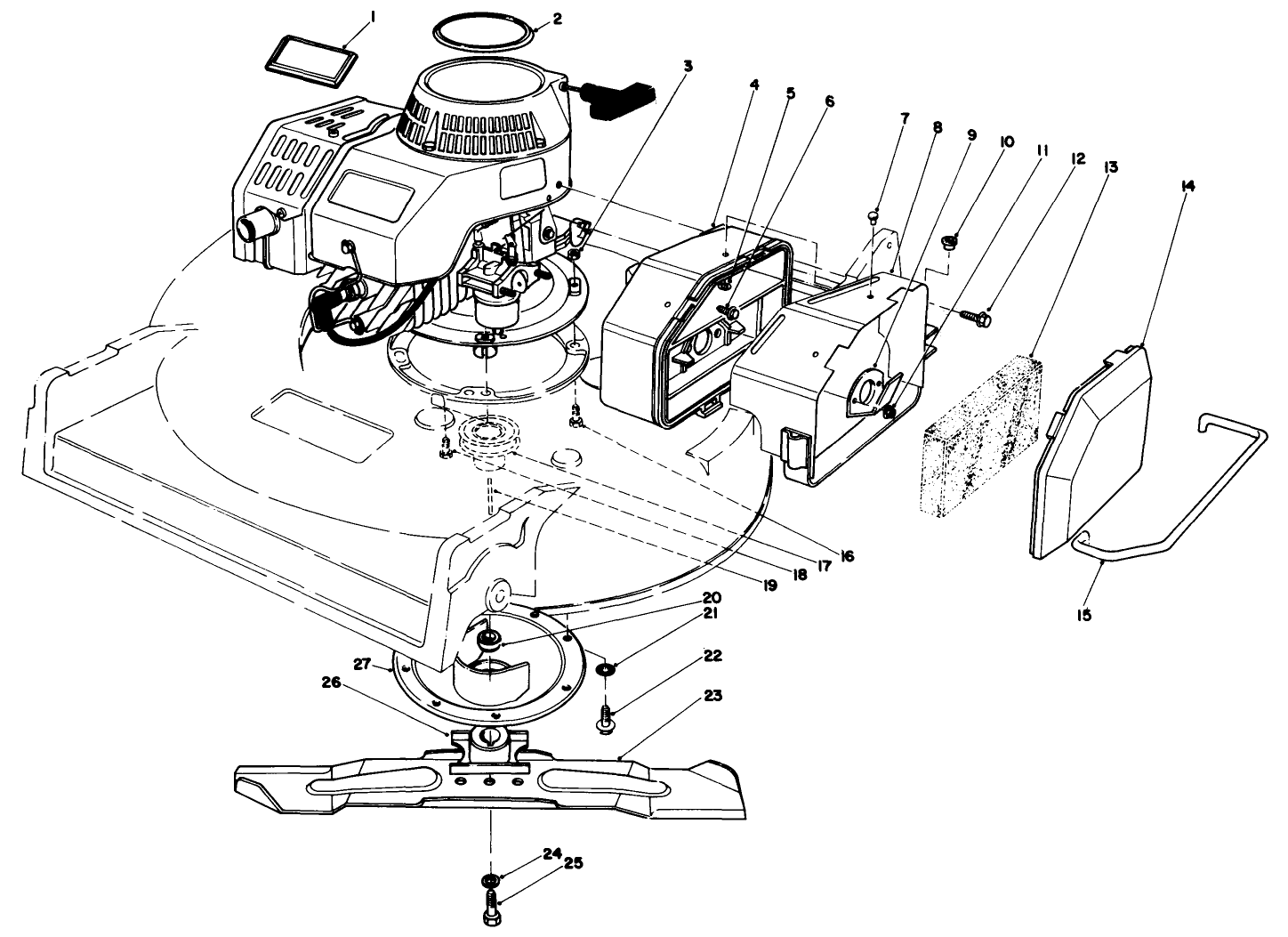 1
2
3
4
5
6
7
8
9
10
11
12
13
14
15
16
17
18
19
20
21
22
23
24
25
26
27