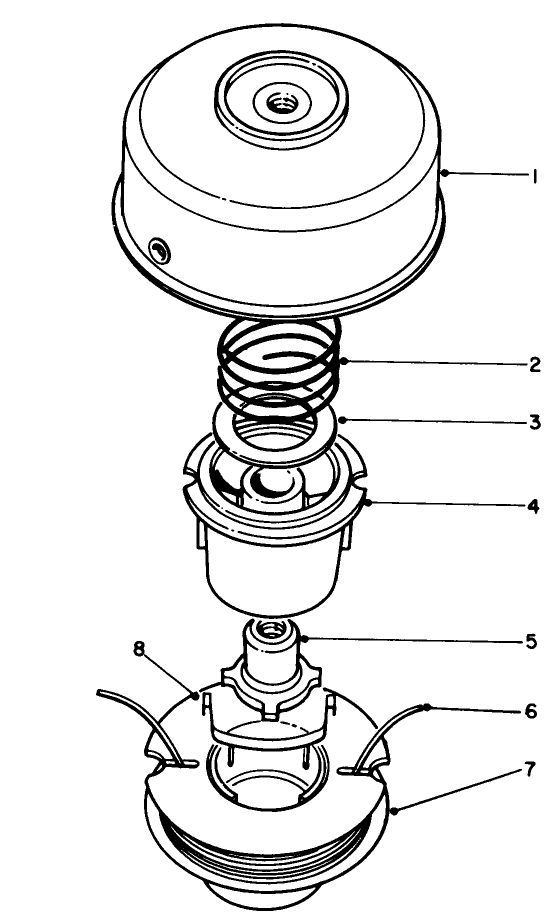 1
2
3
4
5
8
6
7