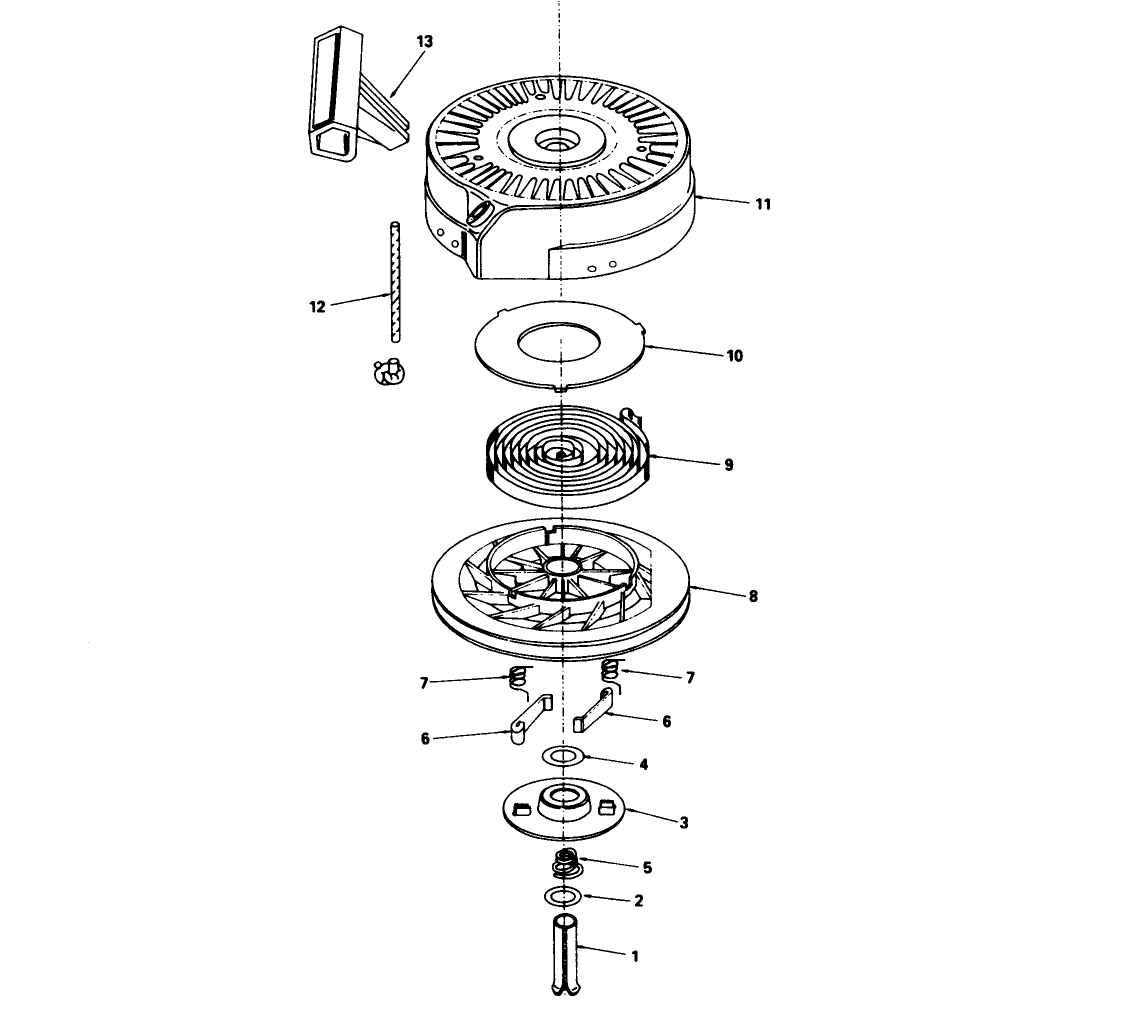 13
11
12
10
9
8
7
7
6
6
4
3
5
2
1