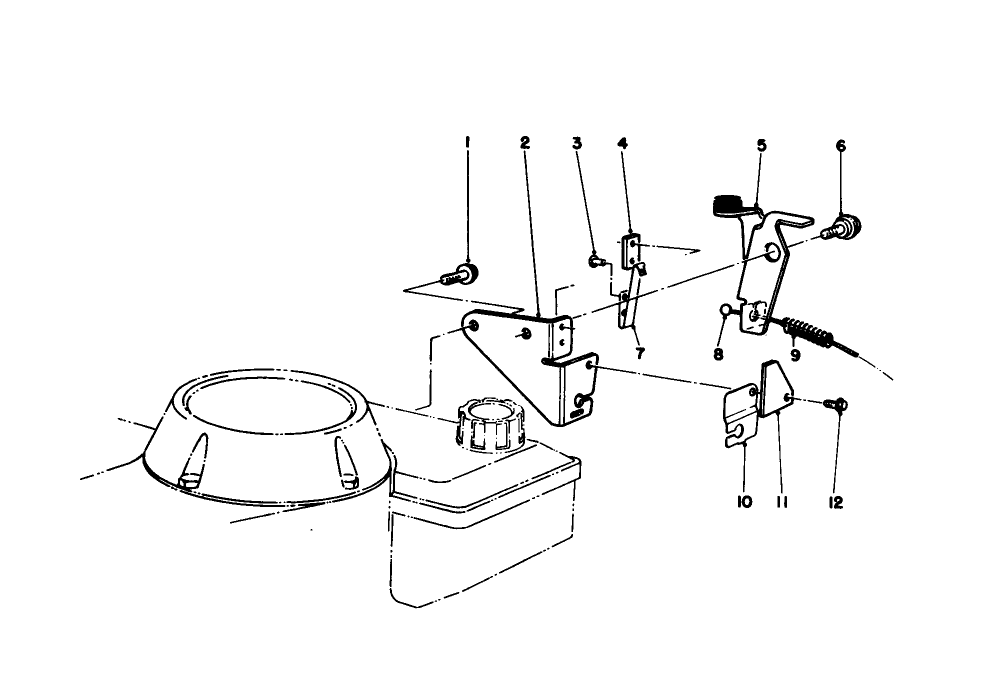 1
2
3
4
5
6
7
8
9
10
11
12