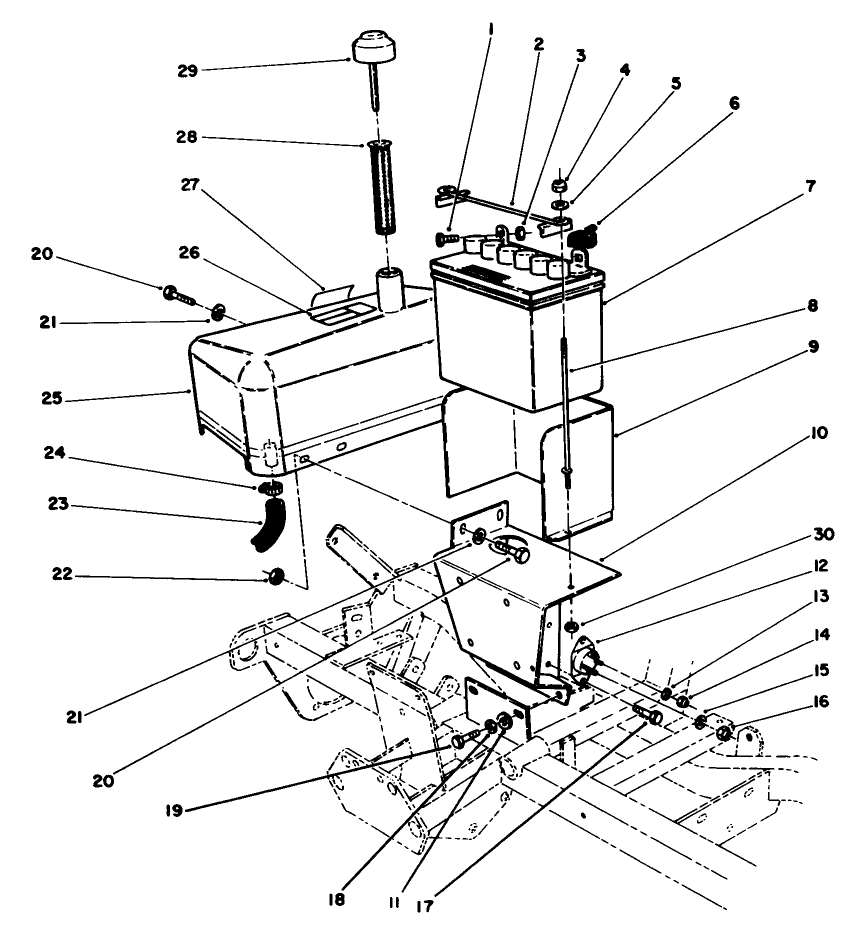 29
28
27
26
20
21
25
24
23
22
1
2
3
4
5
6
7
8
9
10
30
12
13
14
15
16
21
20
19
18
11
17