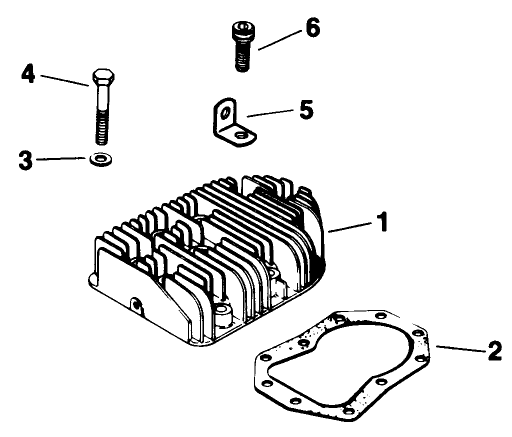 6
4
5
3
1
2