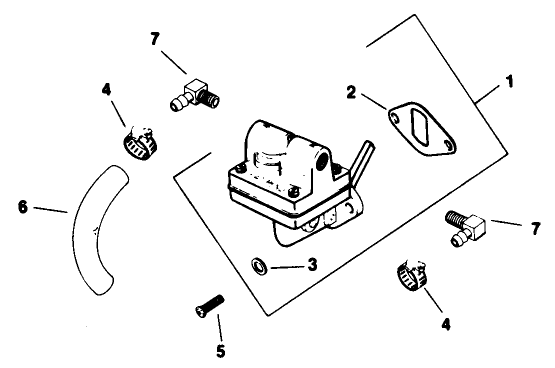 7
4
2
1
6
7
3
4
5