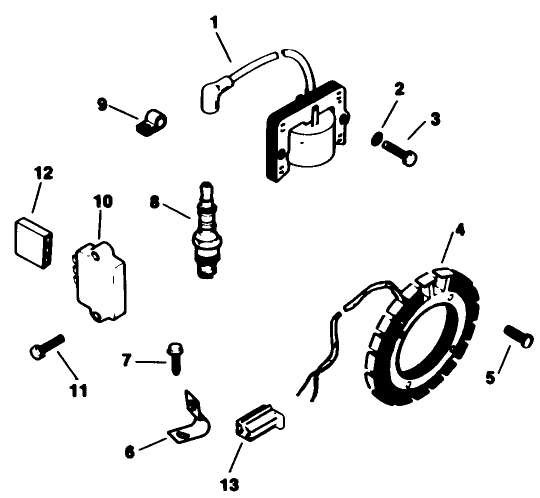 1
9
2
3
12
10
8
4
11
7
5
6
13