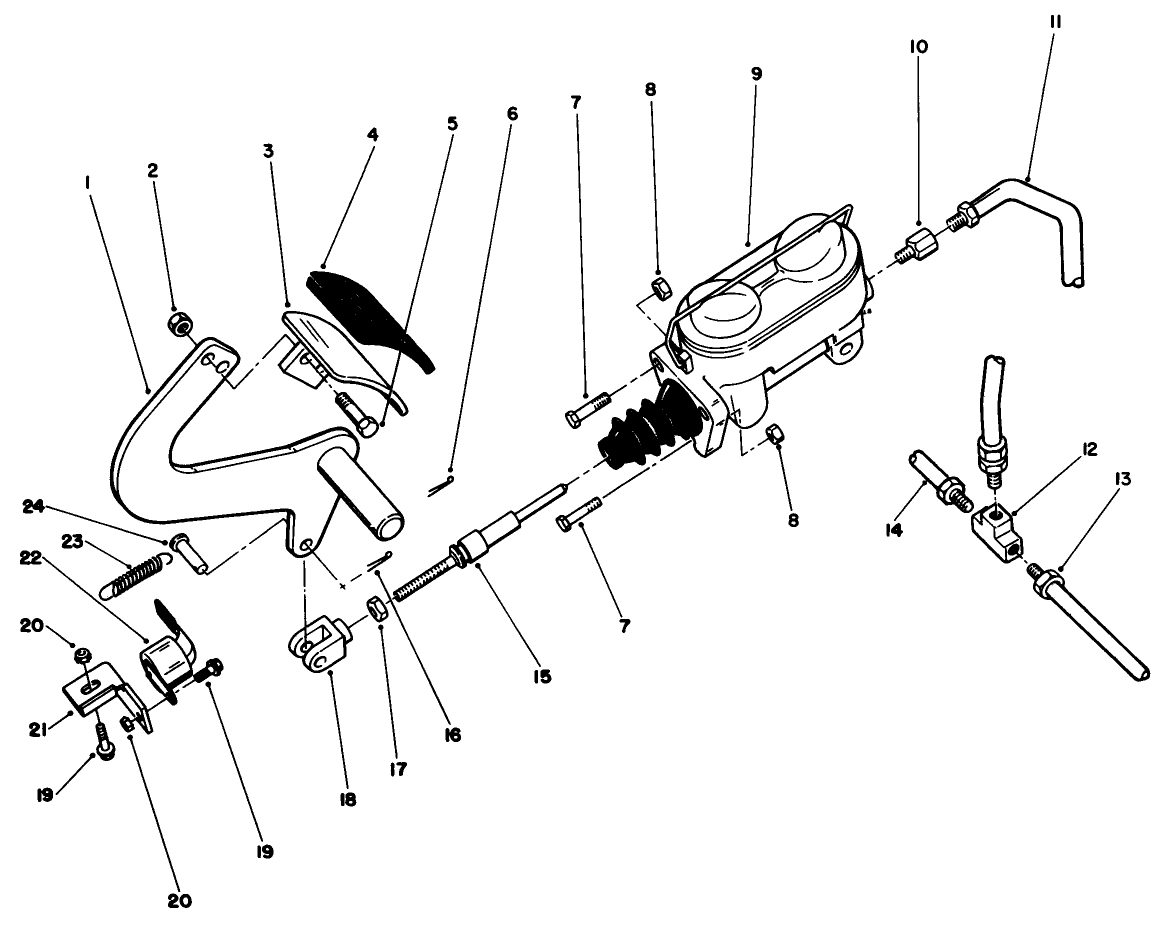 1
2
3
4
5
6
7
8
9
10
11
24
23
22
20
21
19
20
19
18
17
16
15
7
8
14
12
13