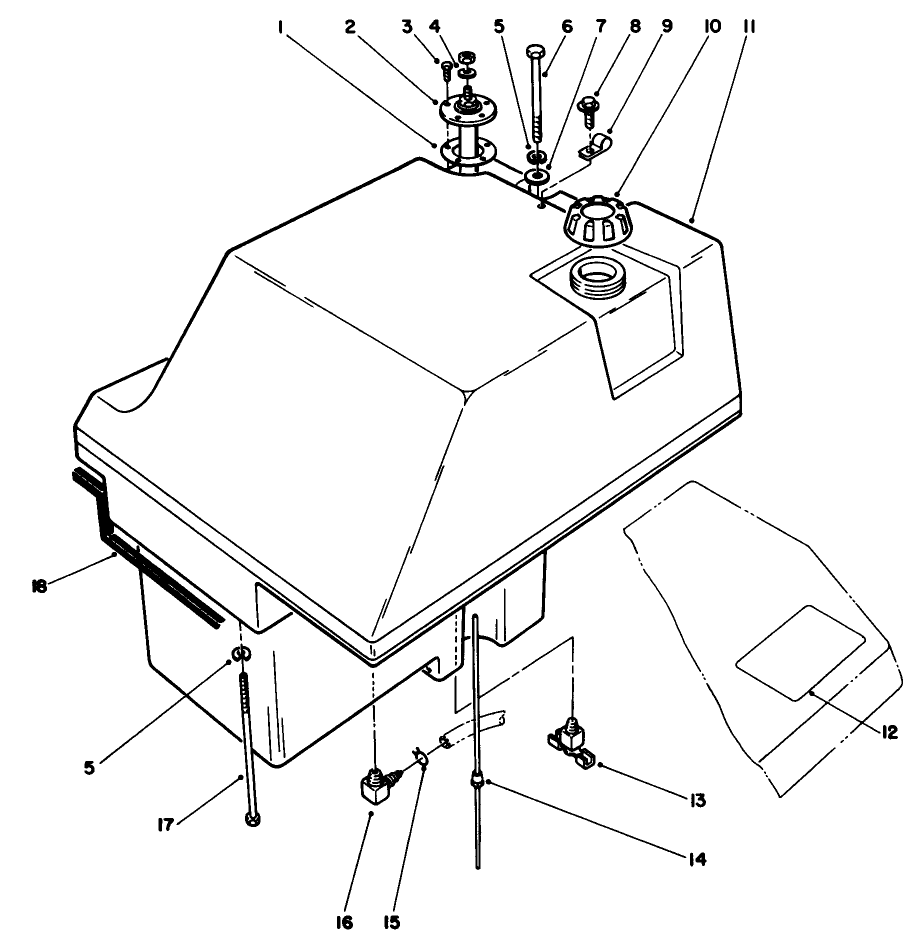 1 2 3 4 5 6 7 8 9 10 11

18

5

17

16 15 14 13 12