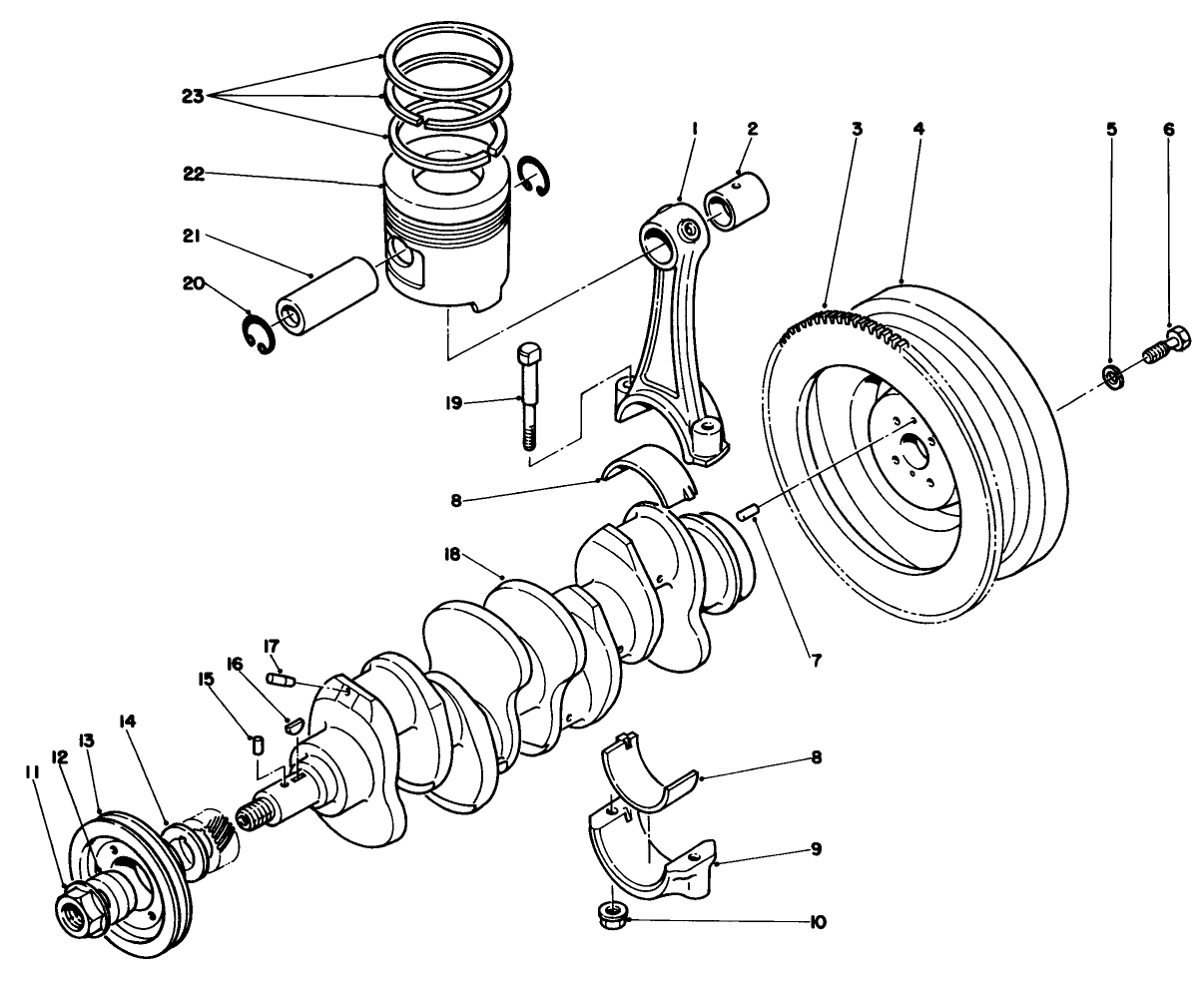 23
22
21
20
1
2
3
4
5
6
19
8
18
7
17
16
15
14
13
12
11
8
9
10