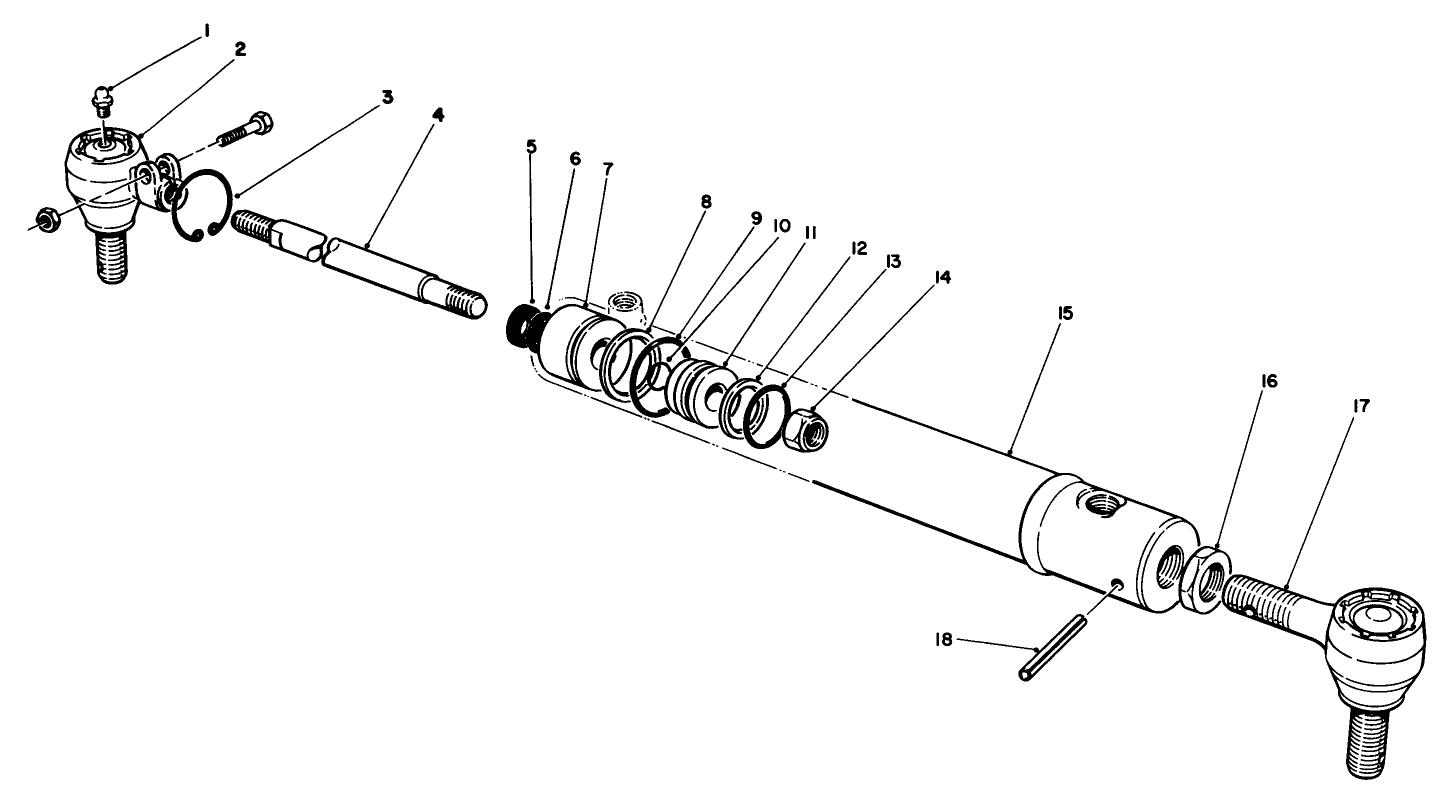 1
2
3
4
5
6
7
8
9
10
11
12
13
14
15
16
17
18