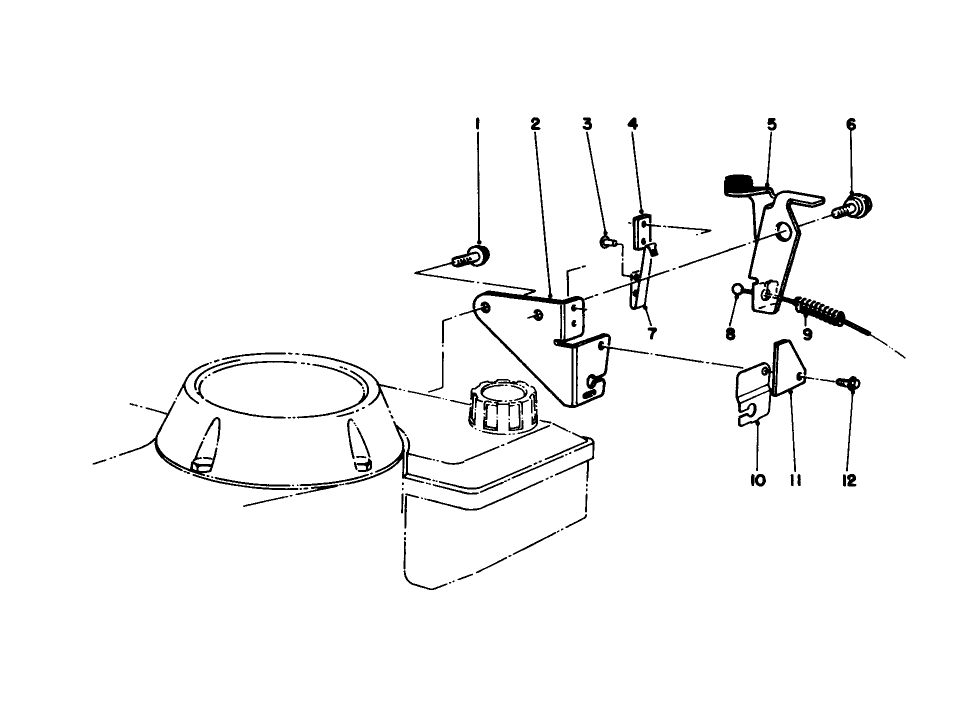 1
2
3
4
5
6
7
8
9
10
11
12