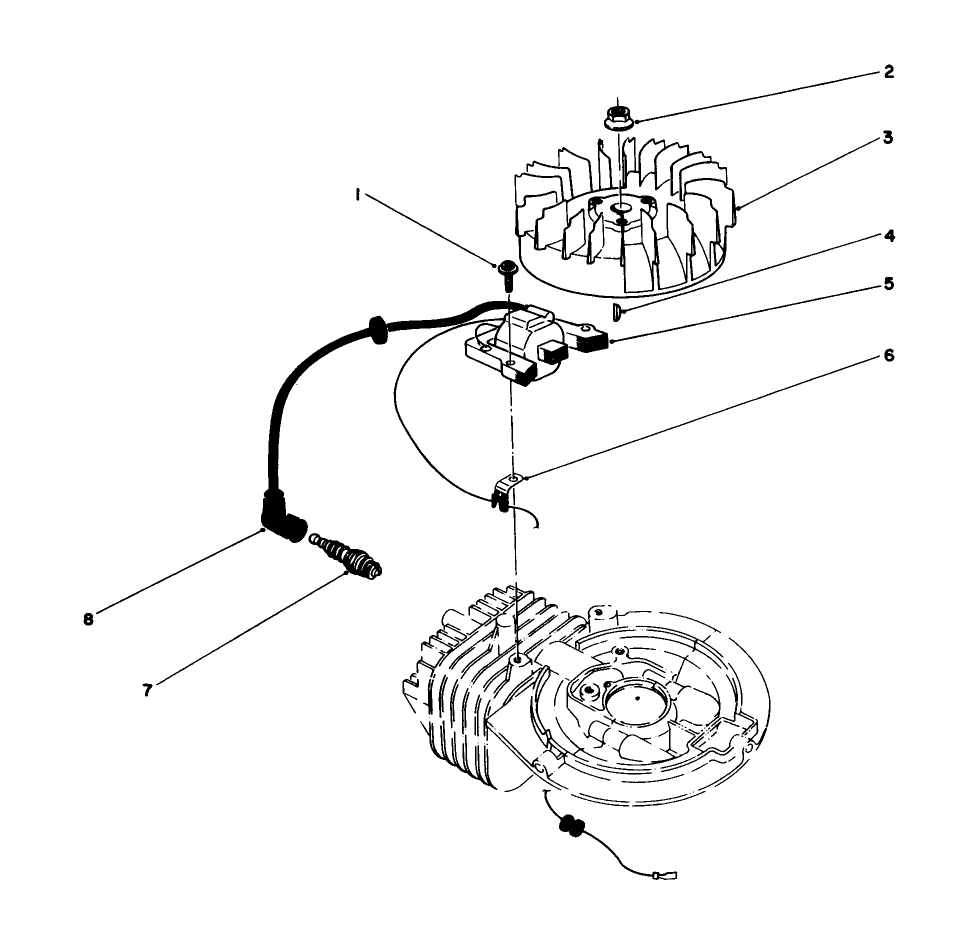 2
3
1
4
5
6
8
7