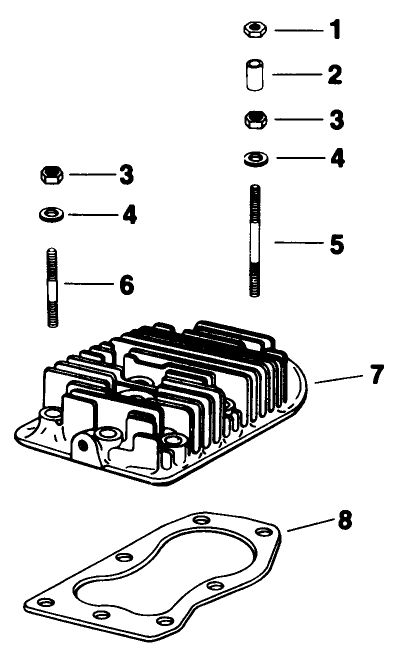 1
2
3
4
3
4
5
6
7
8