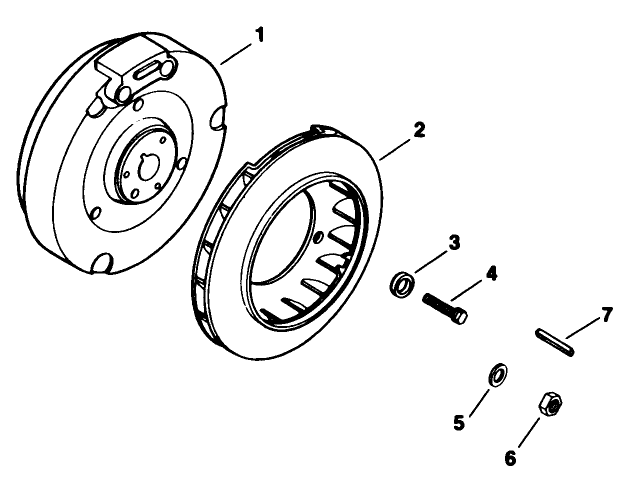 1
2
3
4
7
5
6