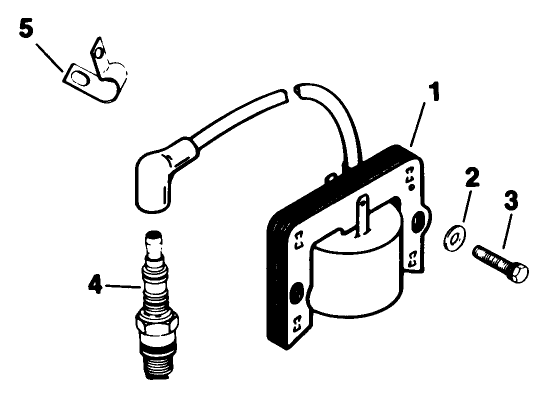 5
1
2
3
4