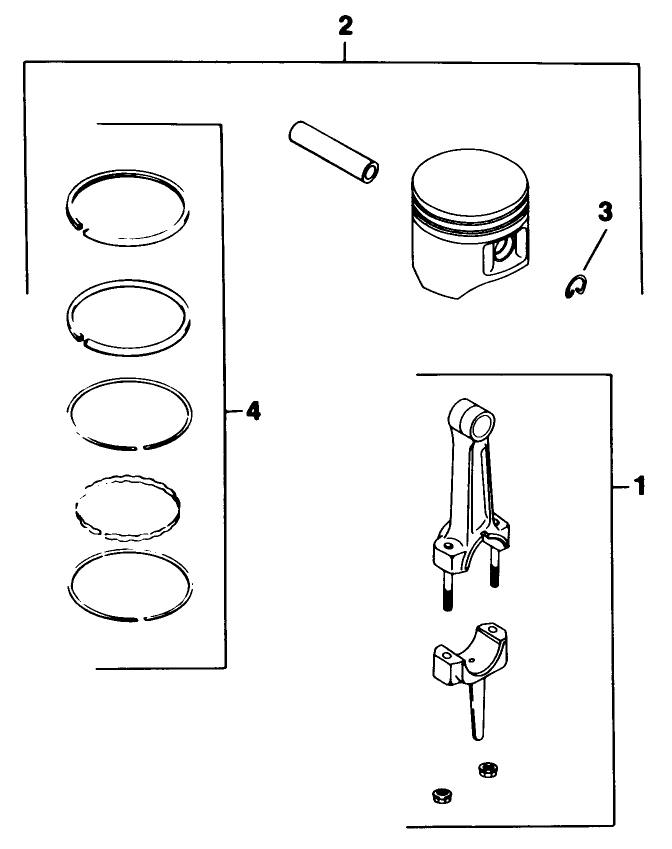 2
3
4
1