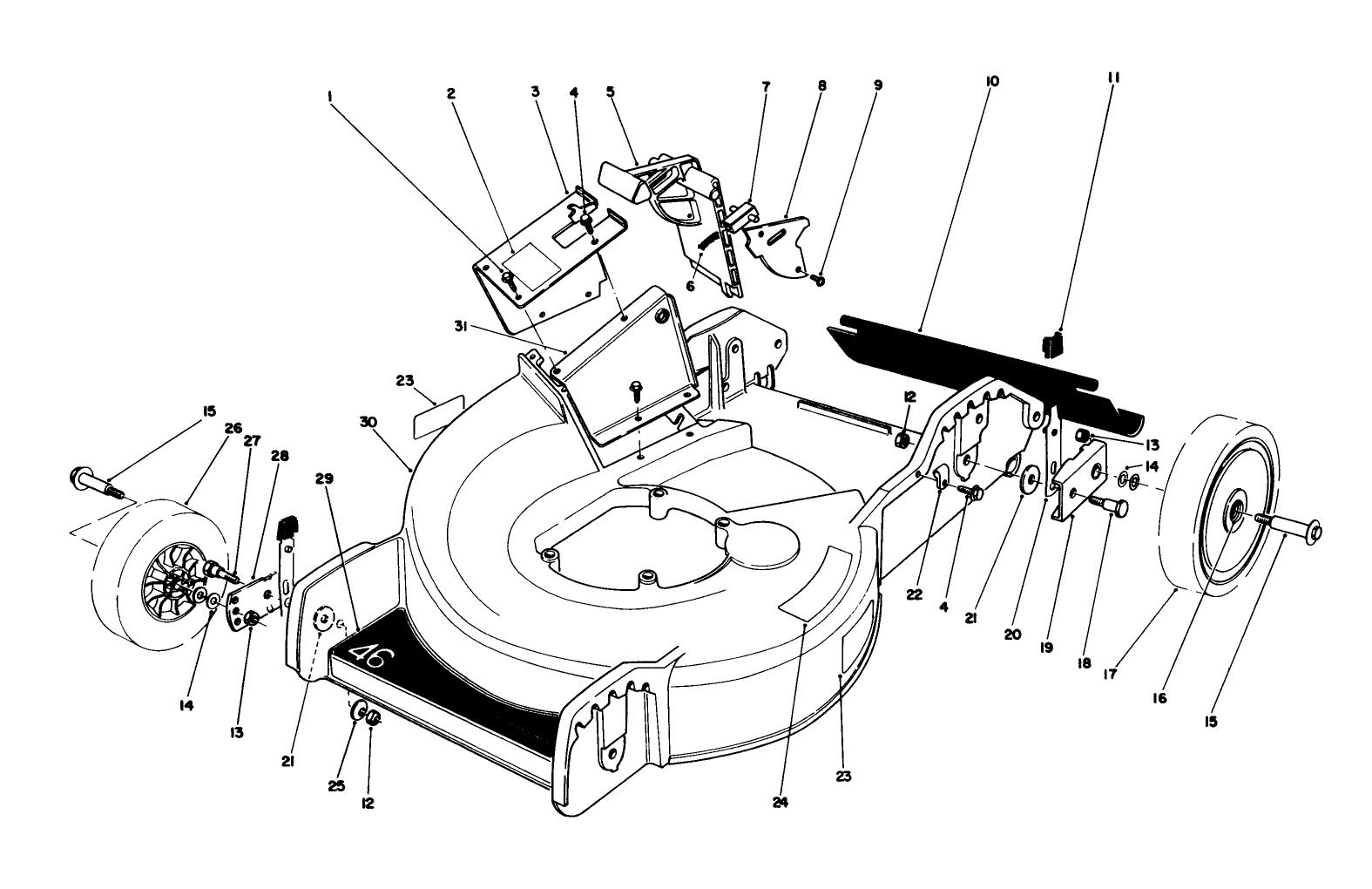 1
2
3
4
5
7
8
9
10
11
6
31
23
30
15
26
27
28
29
12
13
14
22
4
21
20
19
18
17
16
15
14
13
21
25
12
24
23
46