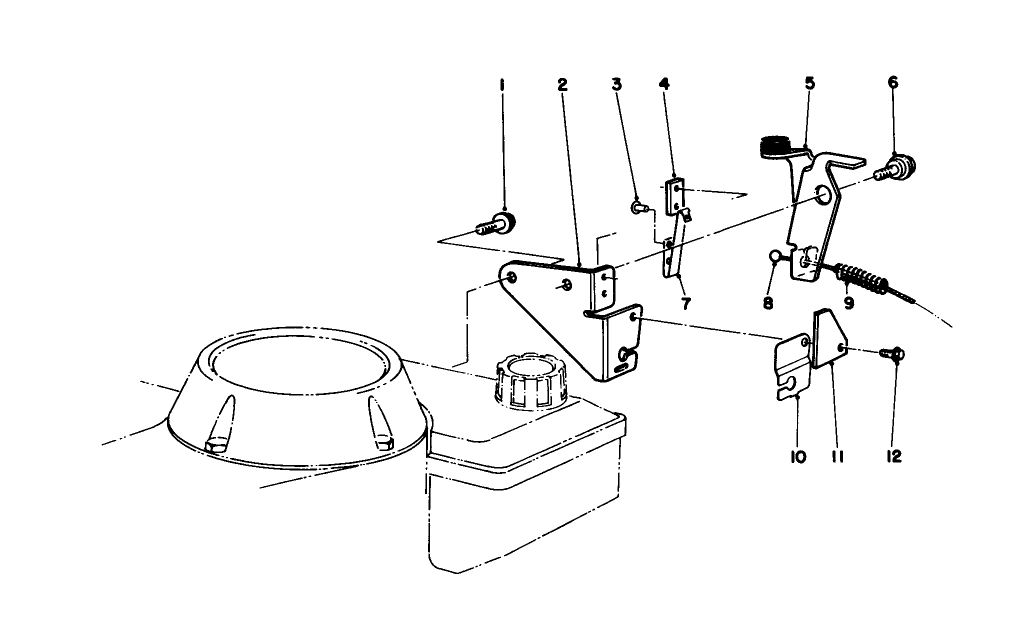 1
2
3
4
5
6
7
8
9
10
11
12