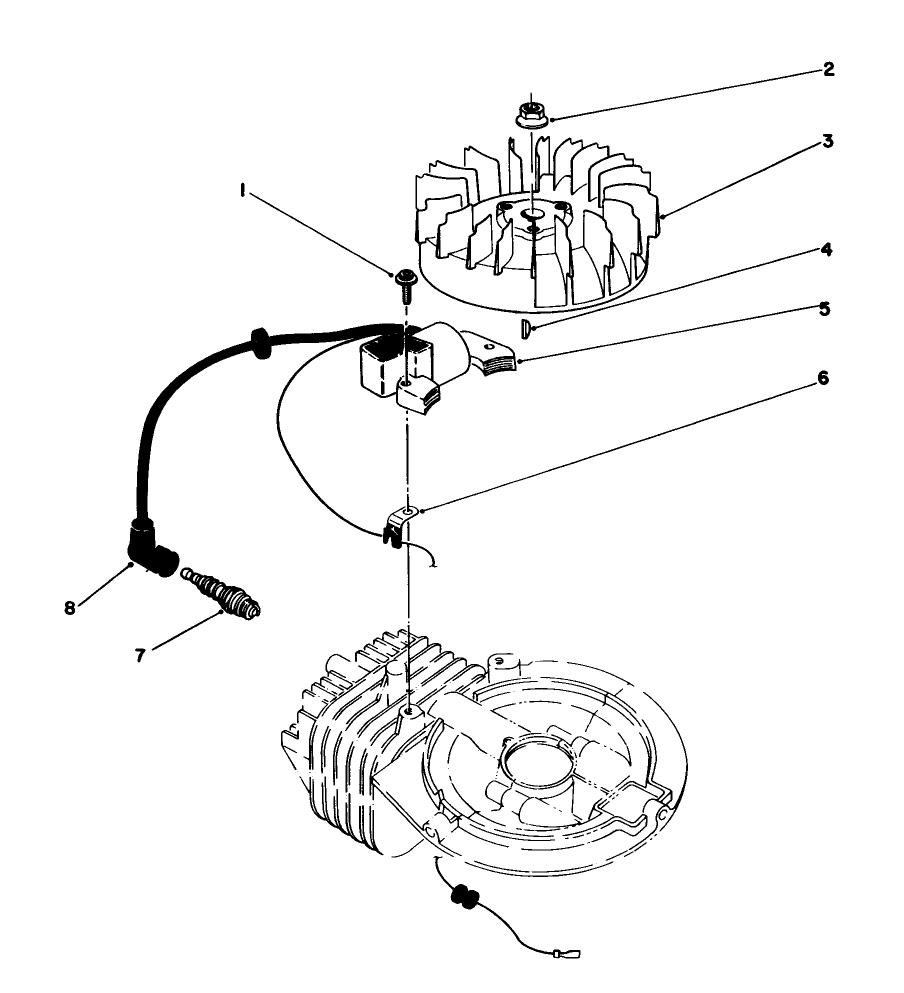 2
3
1
4
5
6
8
7