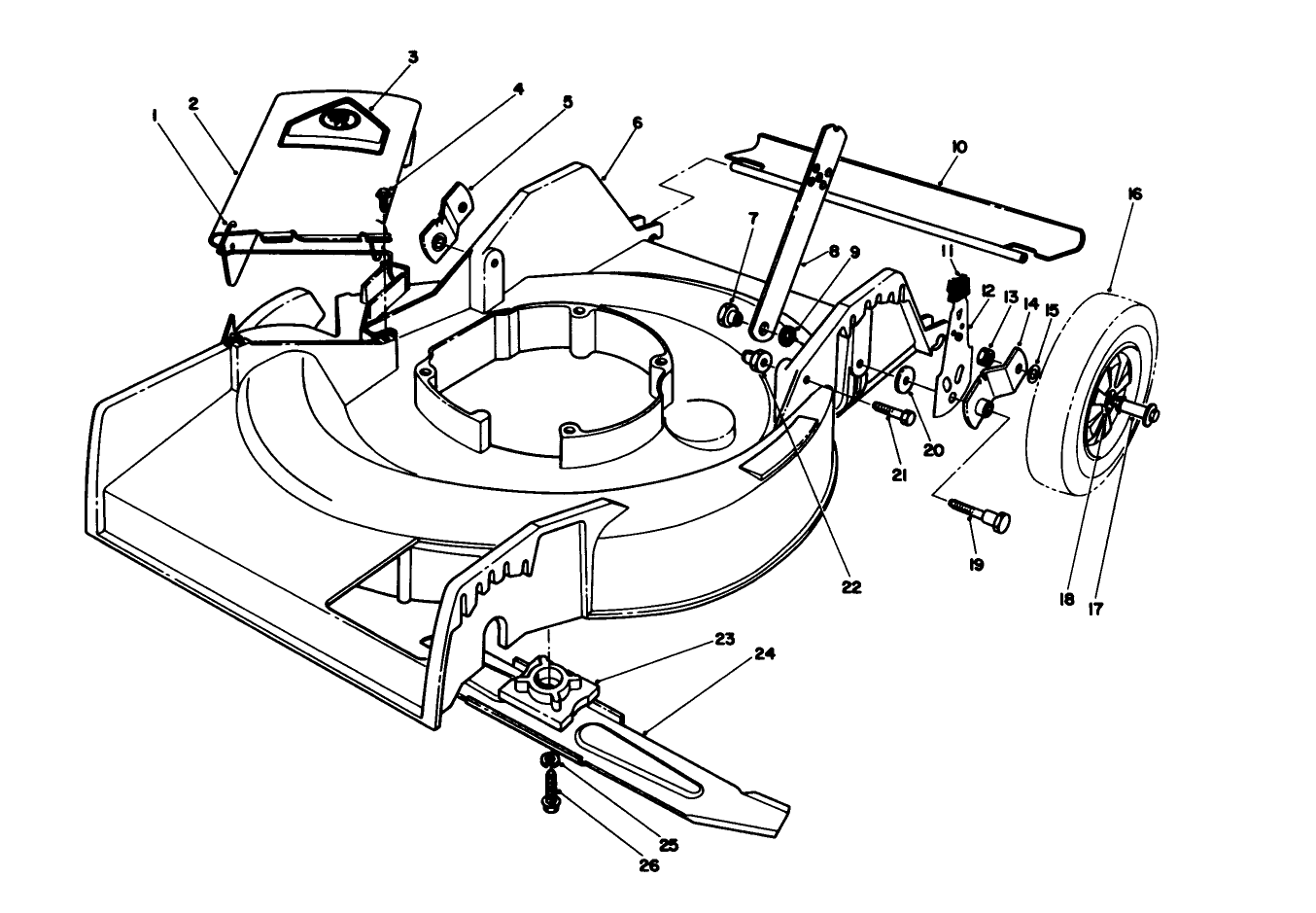 1
2
3
4
5
6
7
8
9
10
11
12
13
14
15
16
17
18
19
20
21
22
23
24
25
26