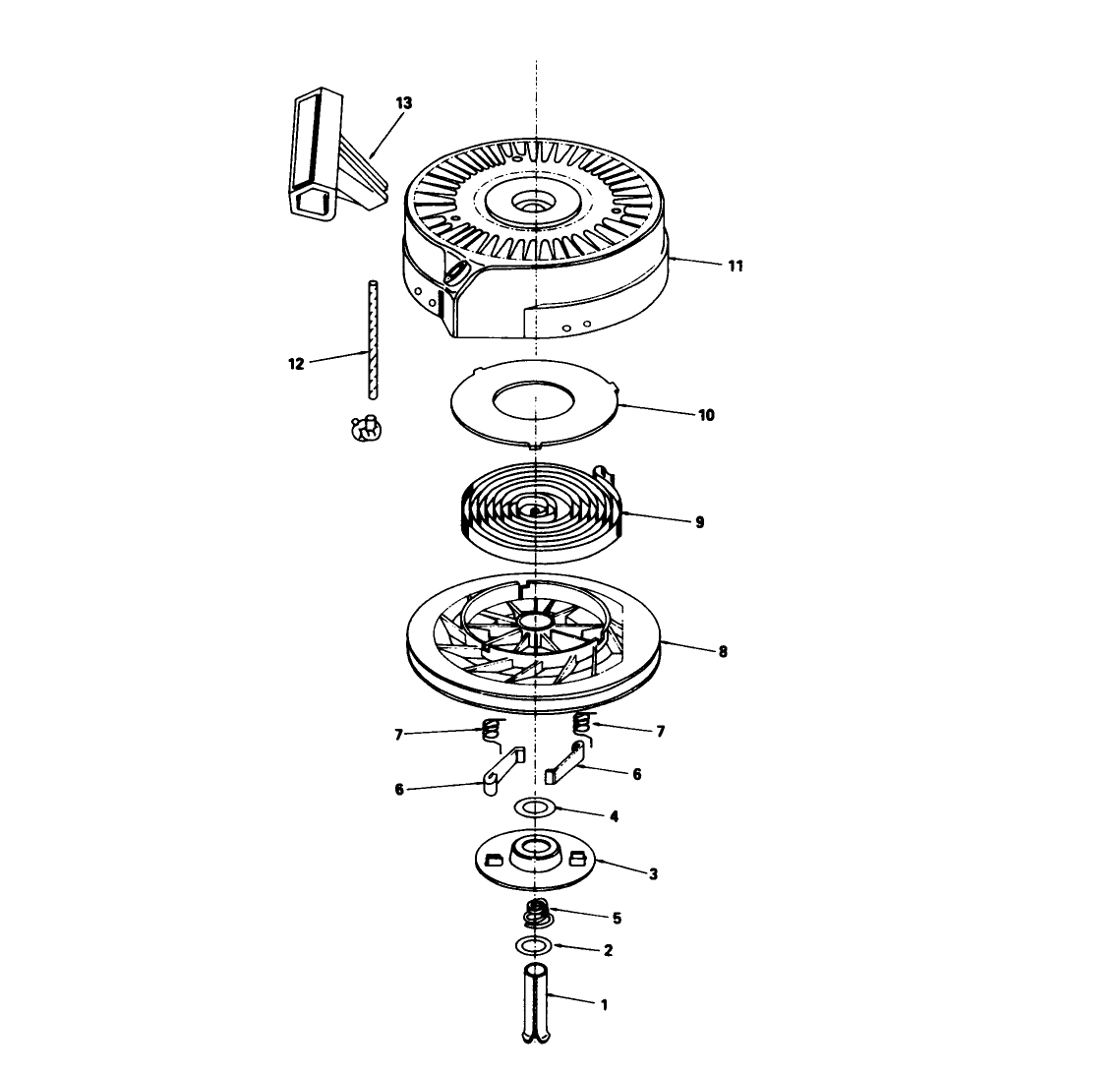 13
11
12
10
9
8
7
7
6
6
4
3
5
2
1