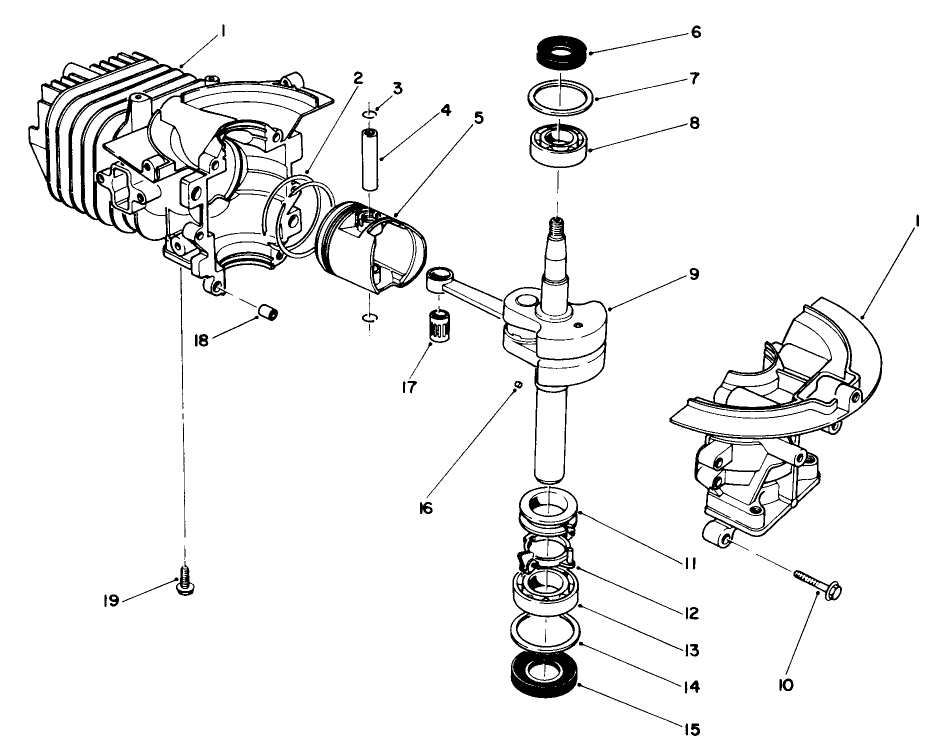 1
2
3
4
5
6
7
8
9
1
18
17
16
11
12
13
14
15
10
19