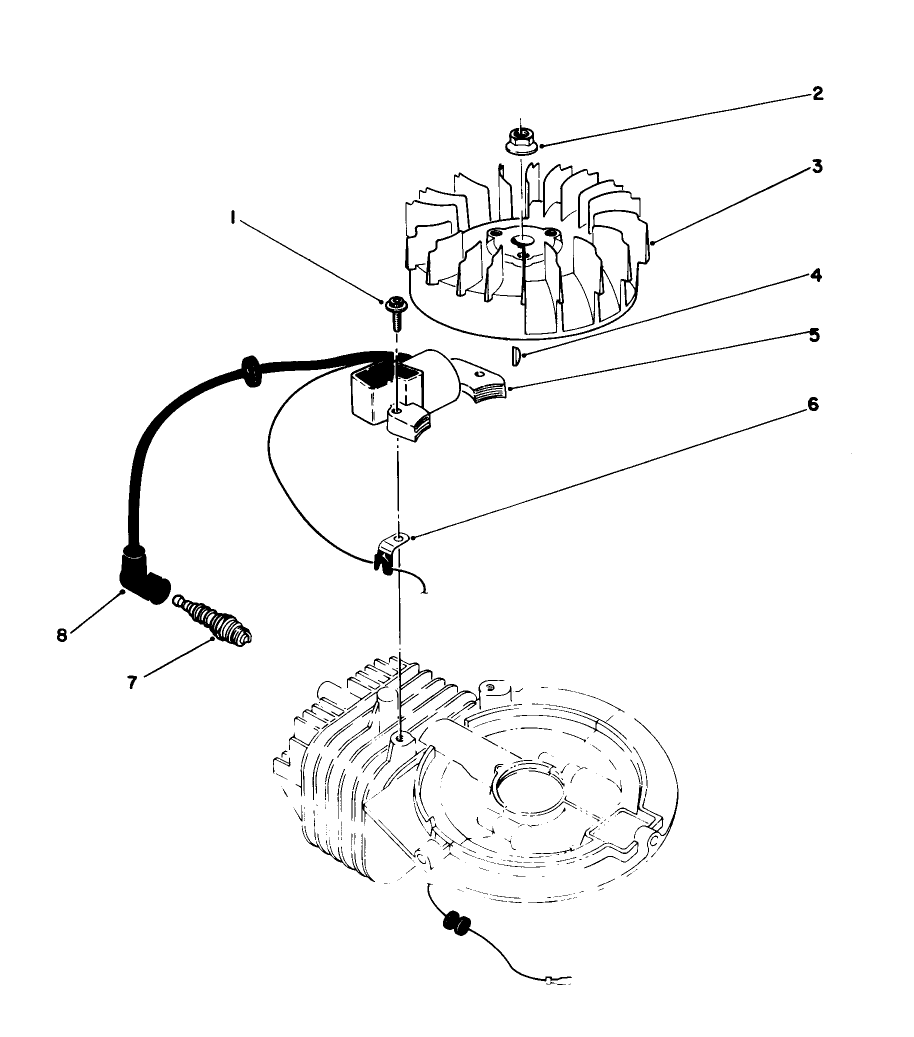 2
3
1
4
5
6
8
7